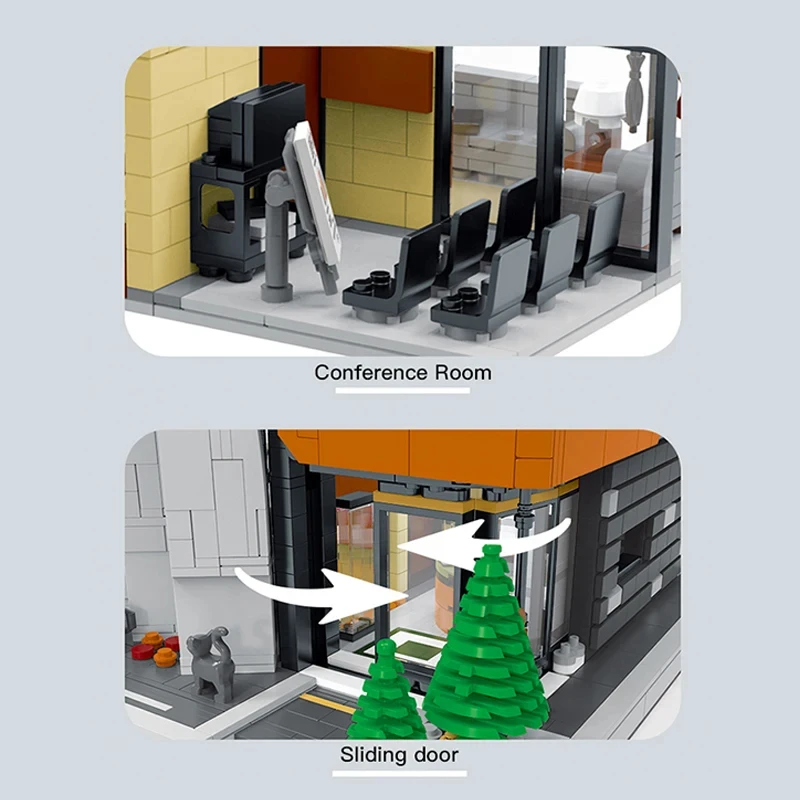 Conference Room

Sliding door