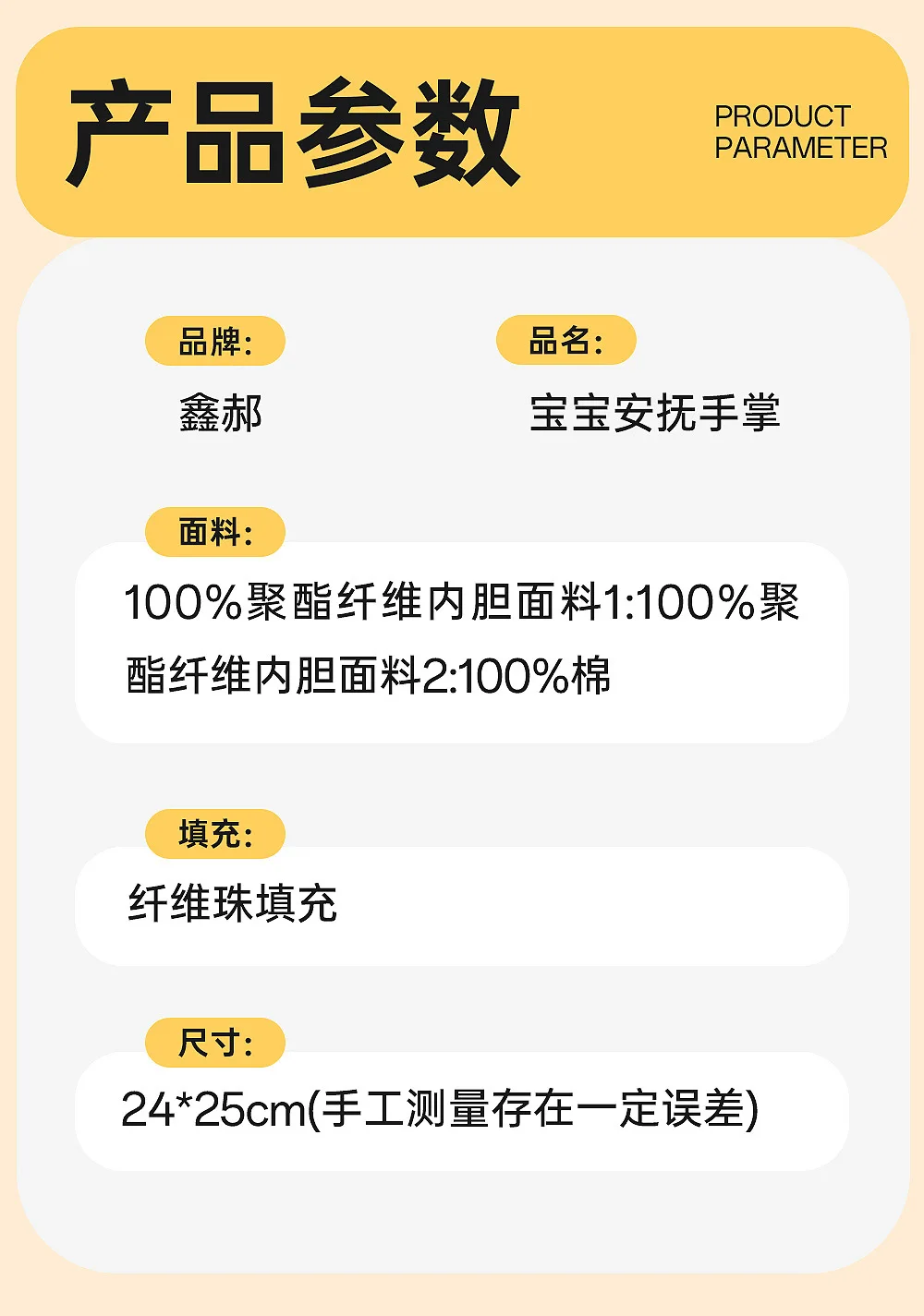 产品参数

PRODUCT
PARAMETER

品牌:

鑫郝

品名:

宝宝安抚手掌

面料:

100%聚酯纤维内胆面料1:100%聚酯纤维内胆面料2:100%棉

填充:

纤维珠填充

尺寸:

24*25cm(手工测量存在一定误差)