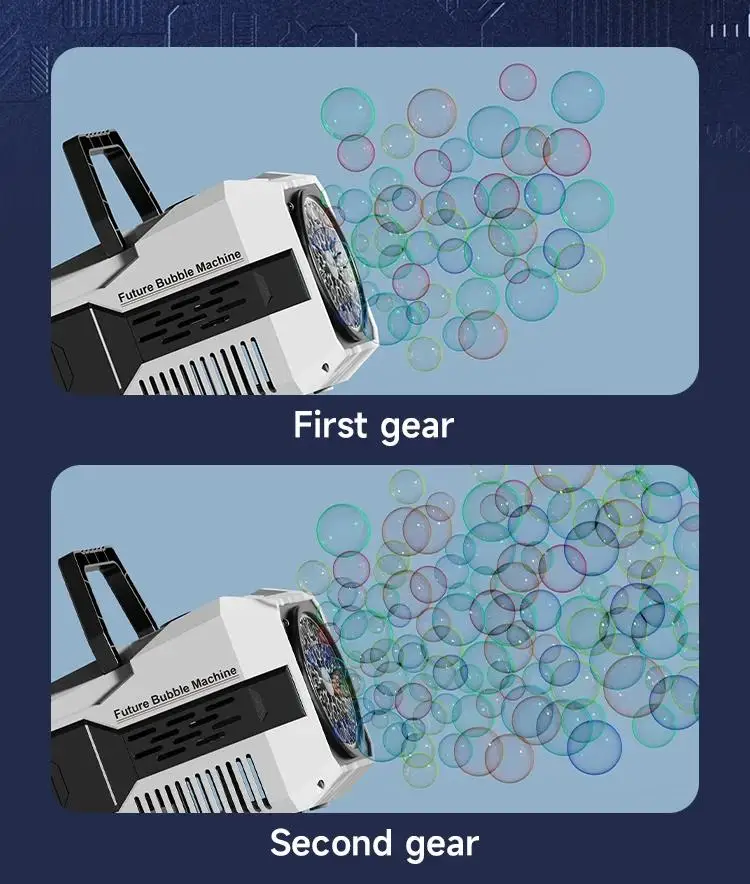 Future Bubble Machine

First gear

Future Bubble Machine

Second gear