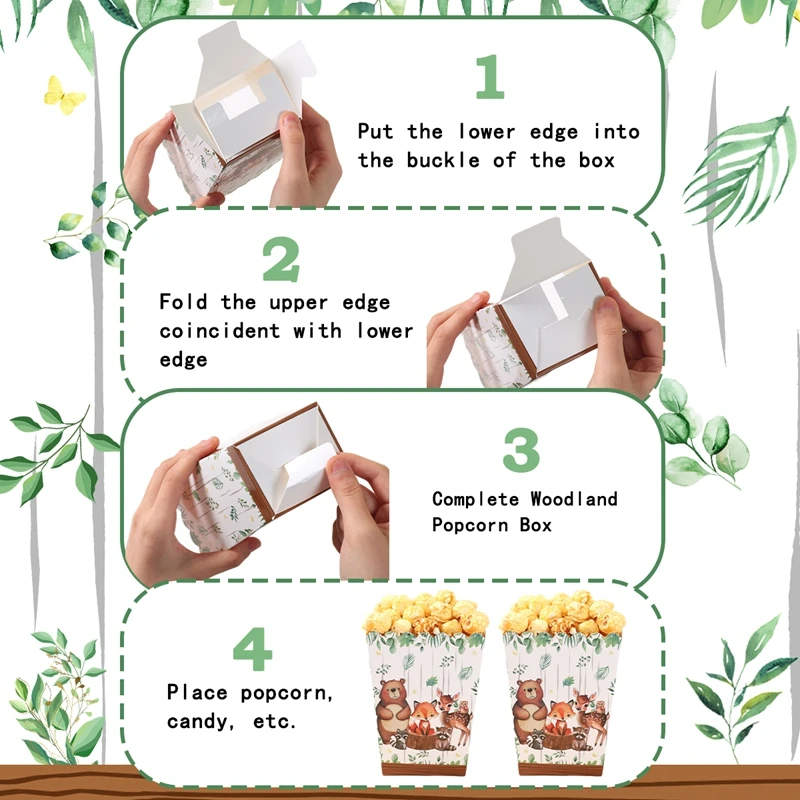 1

Put the lower edge into the buckle of the box

2

Fold the upper edge coincident with lower edge

3

Complete Woodland Popcorn Box

4

Place popcorn, candy, etc.