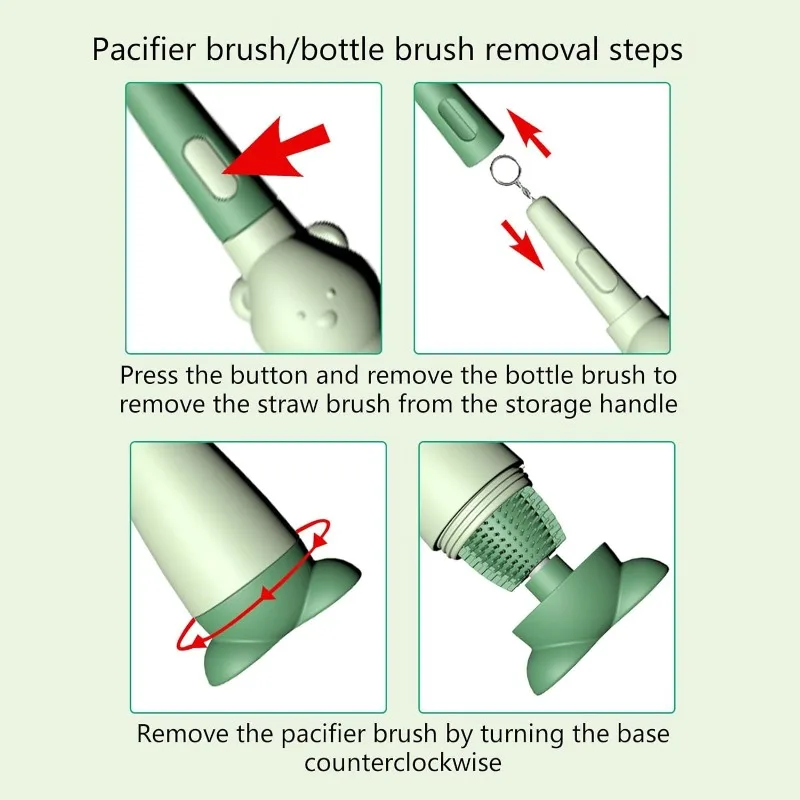 Pacifier brush/bottle brush removal steps

Press the button and remove the bottle brush to remove the straw brush from the storage handle

Remove the pacifier brush by turning the base counterclockwise