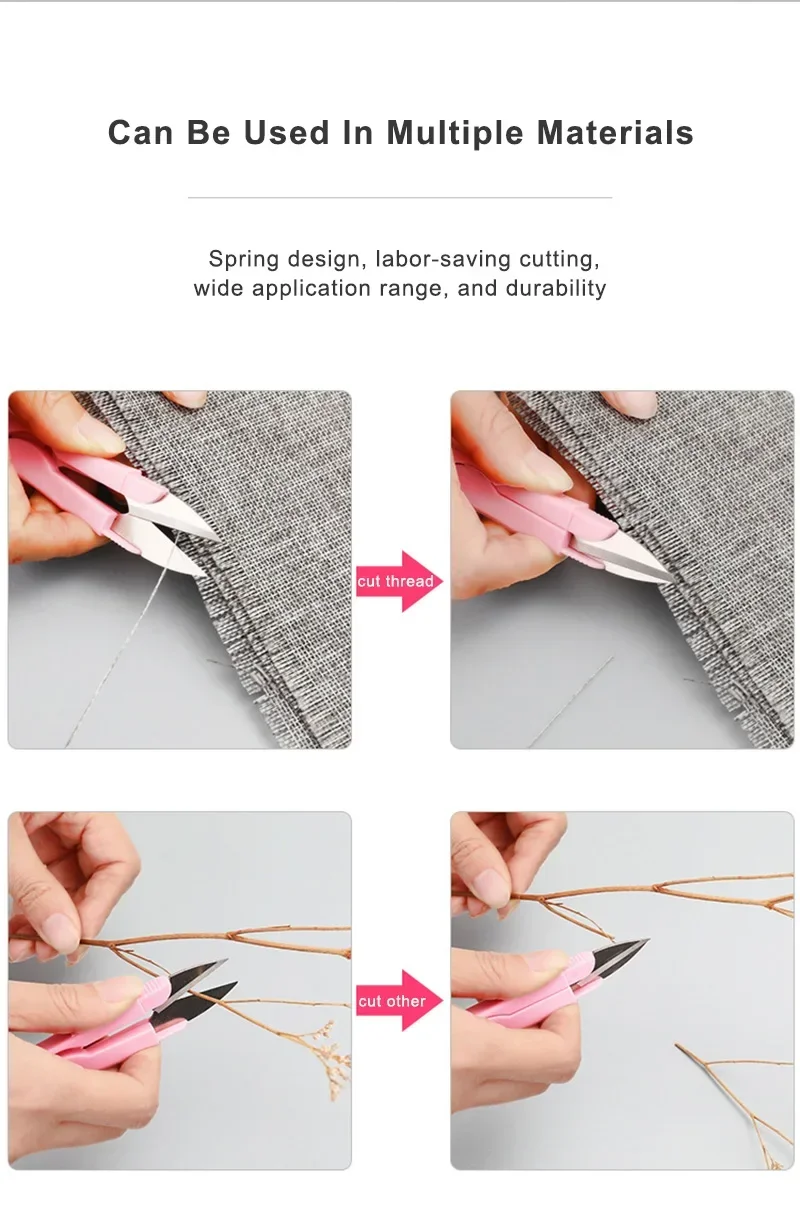 Can Be Used In Multiple Materials

Spring design, labor-saving cutting, wide application range, and durability

cut thread

cut other