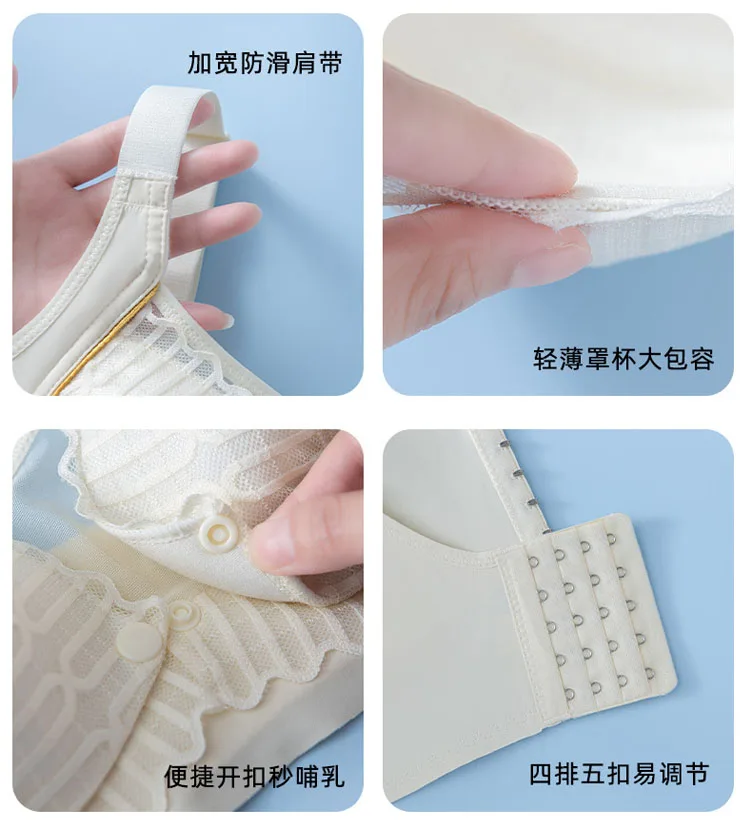 加宽防滑肩带

轻薄罩杯大包容

便捷开扣秒哺乳

四排五扣易调节