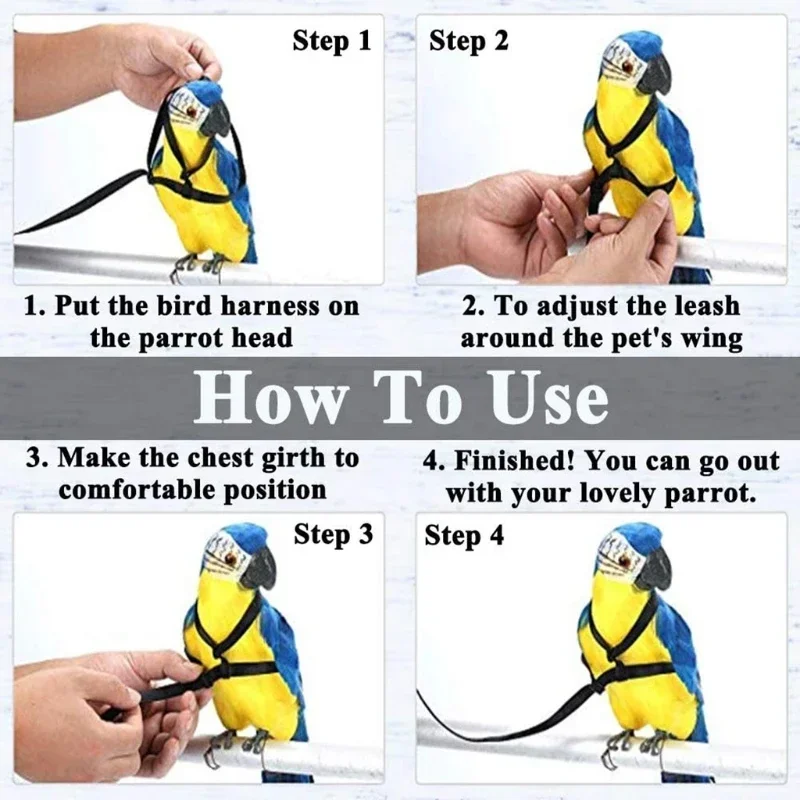 Step 1

Step 2

1. Put the bird harness on the parrot head

2. To adjust the leash around the pet's wing

How To Use

3. Make the chest girth to comfortable position

4. Finished! You can go out with your lovely parrot.

Step 3

Step 4