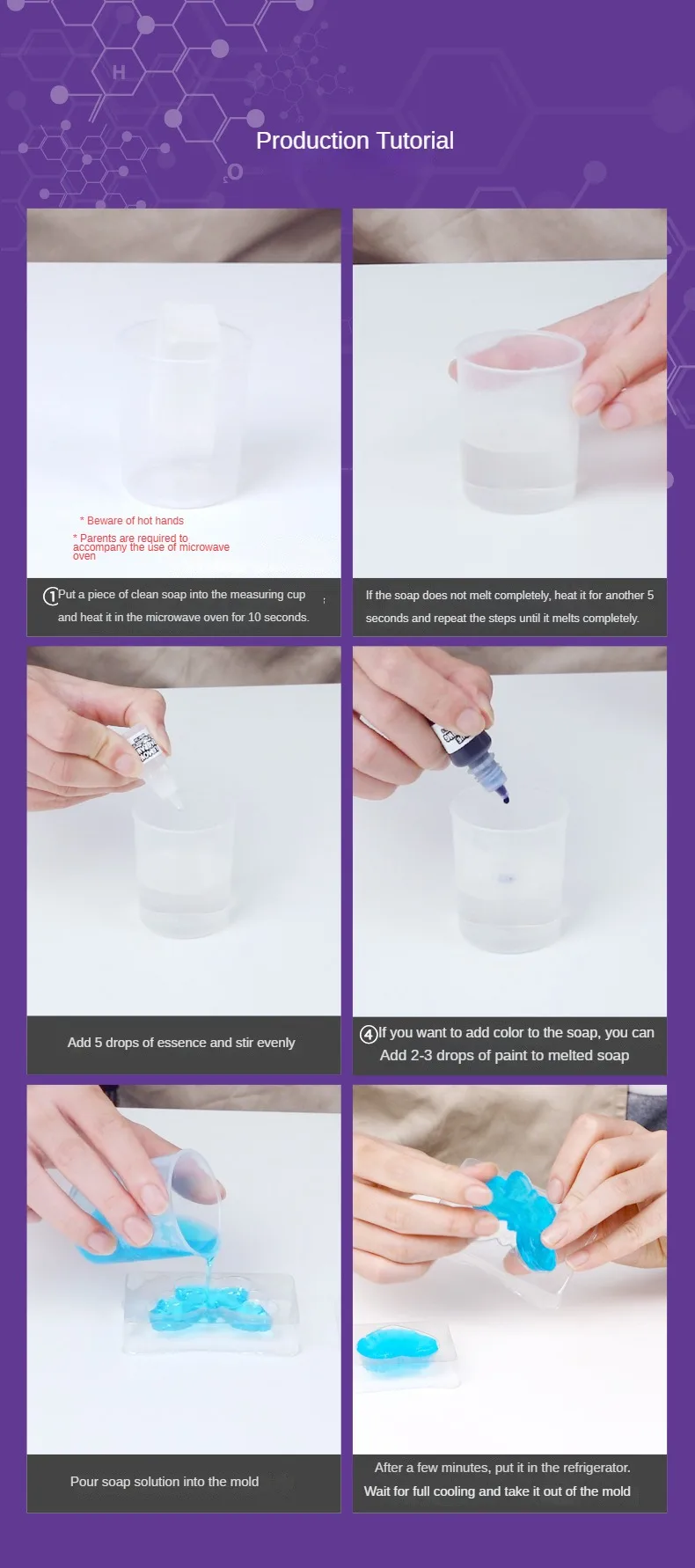 H

O

Production Tutorial

* Beware of hot hands

* Parents are required to accompany the use of microwave oven

1 Put a piece of clean soap into the measuring cup and heat it in the microwave oven for 10 seconds.

If the soap does not melt completely, heat it for another 5 seconds and repeat the steps until it melts completely.

Add 5 drops of essence and stir evenly

4 If you want to add color to the soap, you can Add 2-3 drops of paint to melted soap

Pour soap solution into the mold

After a few minutes, put it in the refrigerator. Wait for full cooling and take it out of the mold