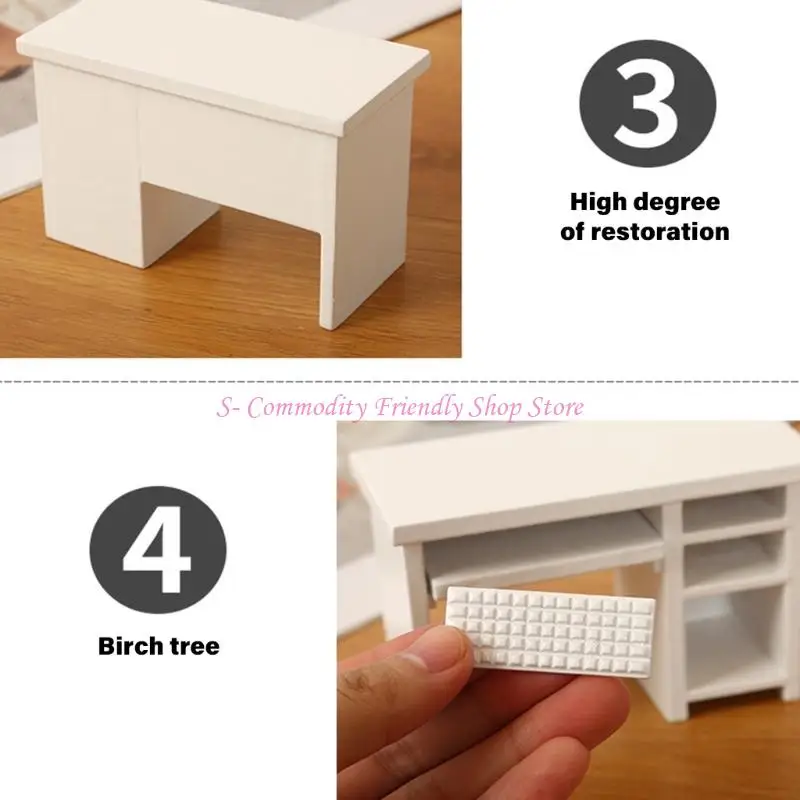 3

High degree of restoration

S- Commodity Friendly Shop Store

4

Birch tree