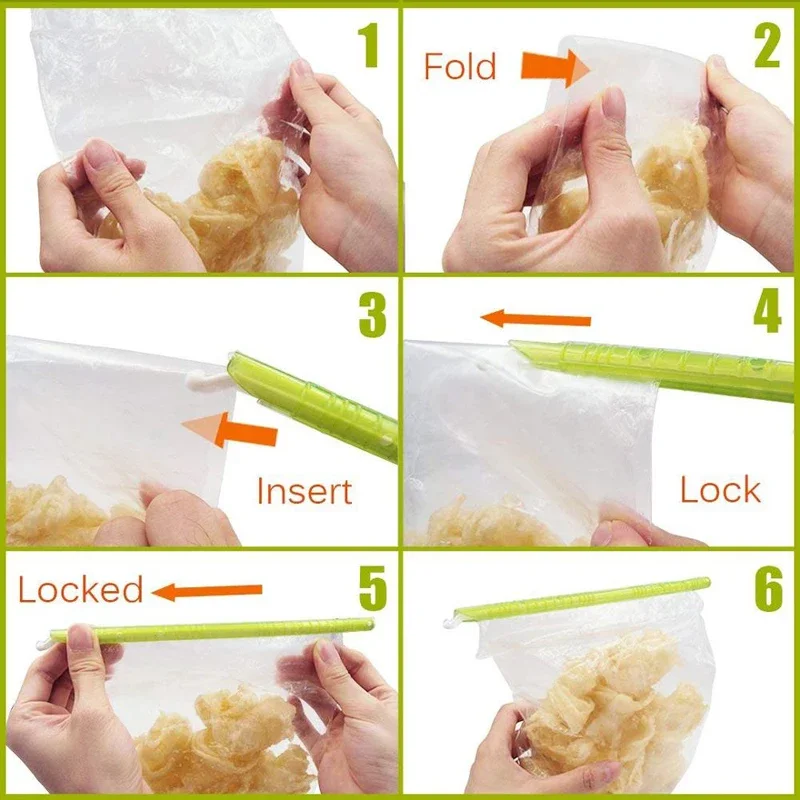 1

Fold
2

3
Insert

4
Lock

Locked
5

6