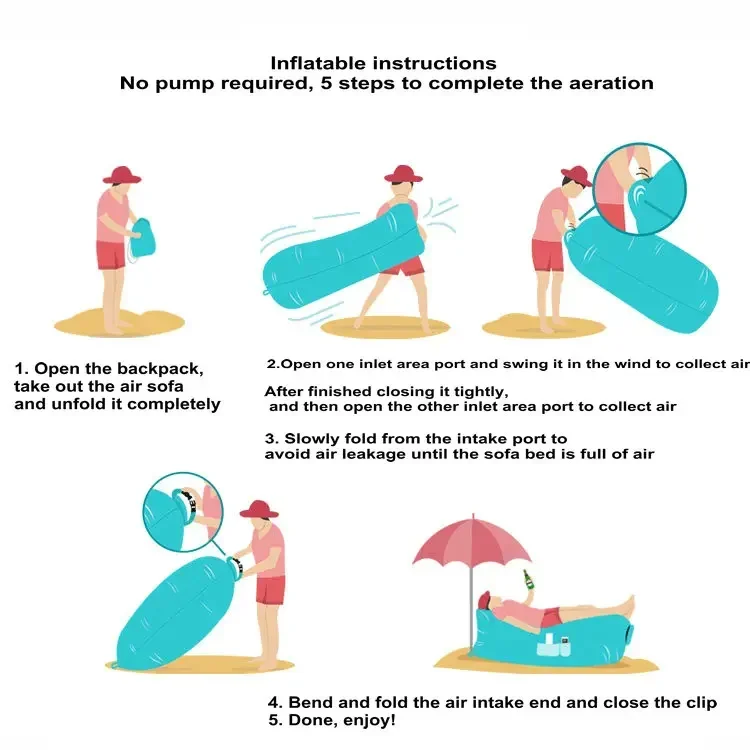 Inflatable instructions
No pump required, 5 steps to complete the aeration

1. Open the backpack, take out the air sofa and unfold it completely

2.Open one inlet area port and swing it in the wind to collect air

After finished closing it tightly, and then open the other inlet area port to collect air

3. Slowly fold from the intake port to avoid air leakage until the sofa bed is full of air

4. Bend and fold the air intake end and close the clip
5. Done, enjoy!