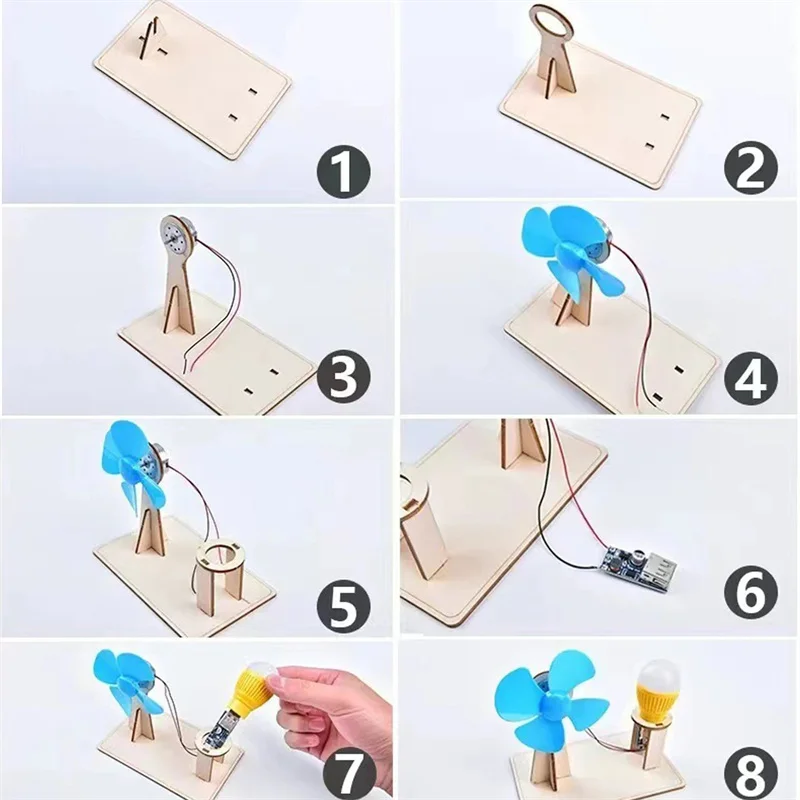 1
2
3
4
5
6
7
8