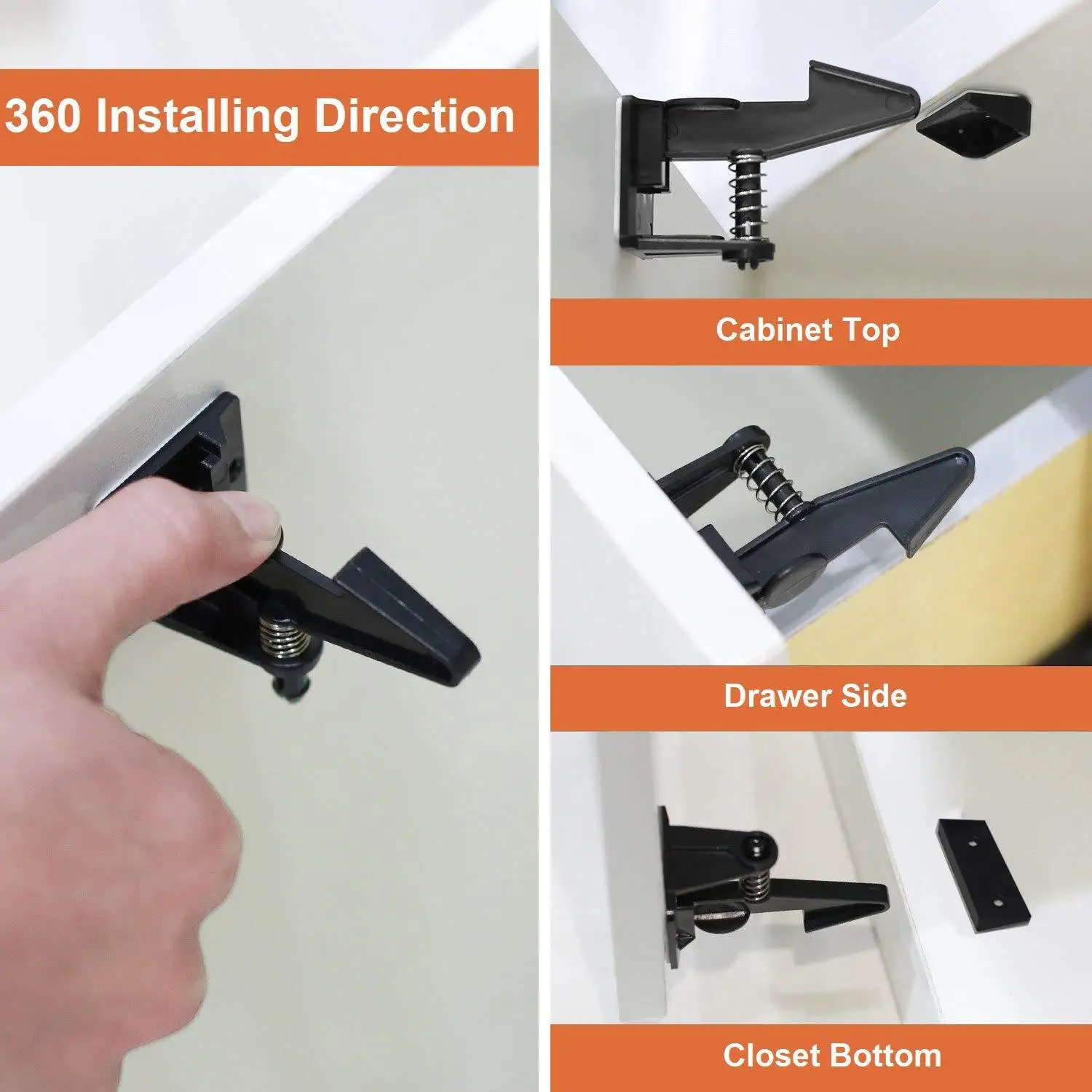 360 Installing Direction

Cabinet Top

Drawer Side

Closet Bottom