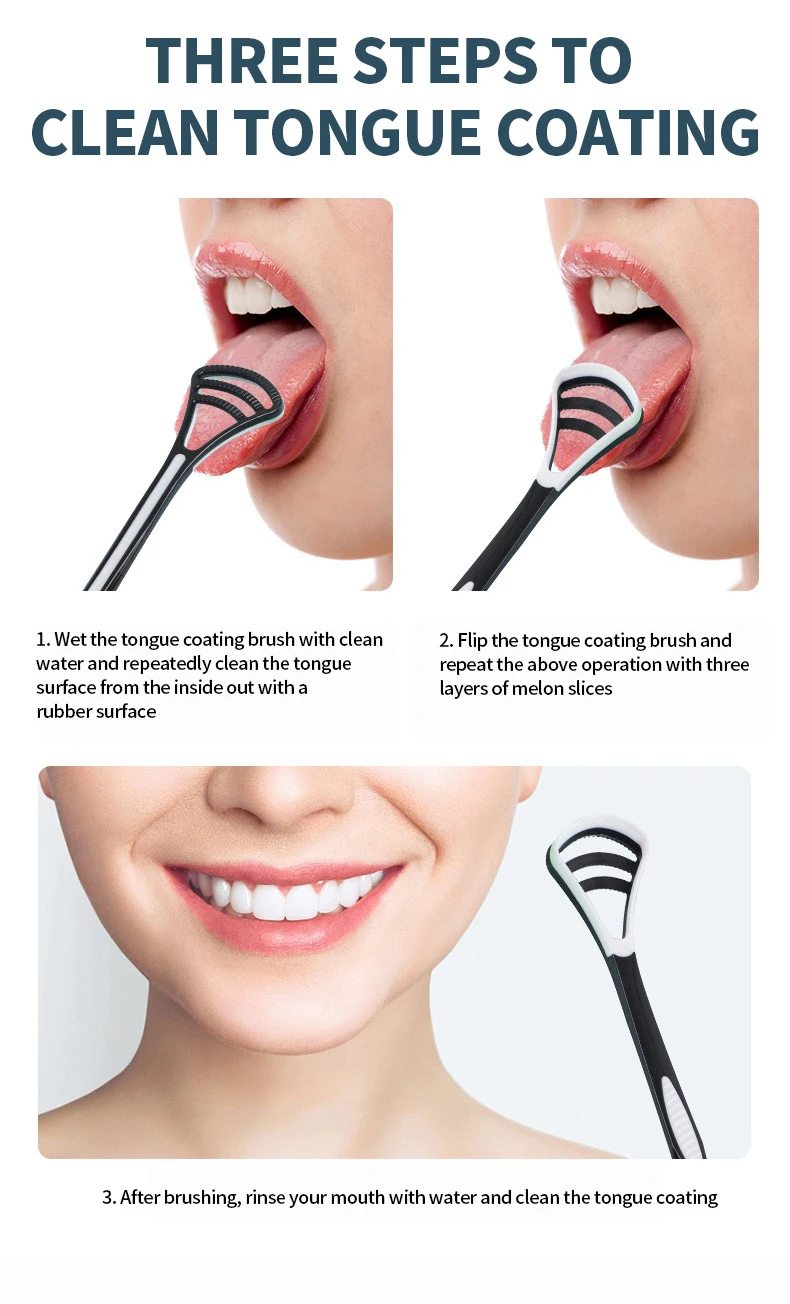 THREE STEPS TO CLEAN TONGUE COATING

1. Wet the tongue coating brush with clean water and repeatedly clean the tongue surface from the inside out with a rubber surface

2. Flip the tongue coating brush and repeat the above operation with three layers of melon slices

3. After brushing, rinse your mouth with water and clean the tongue coating