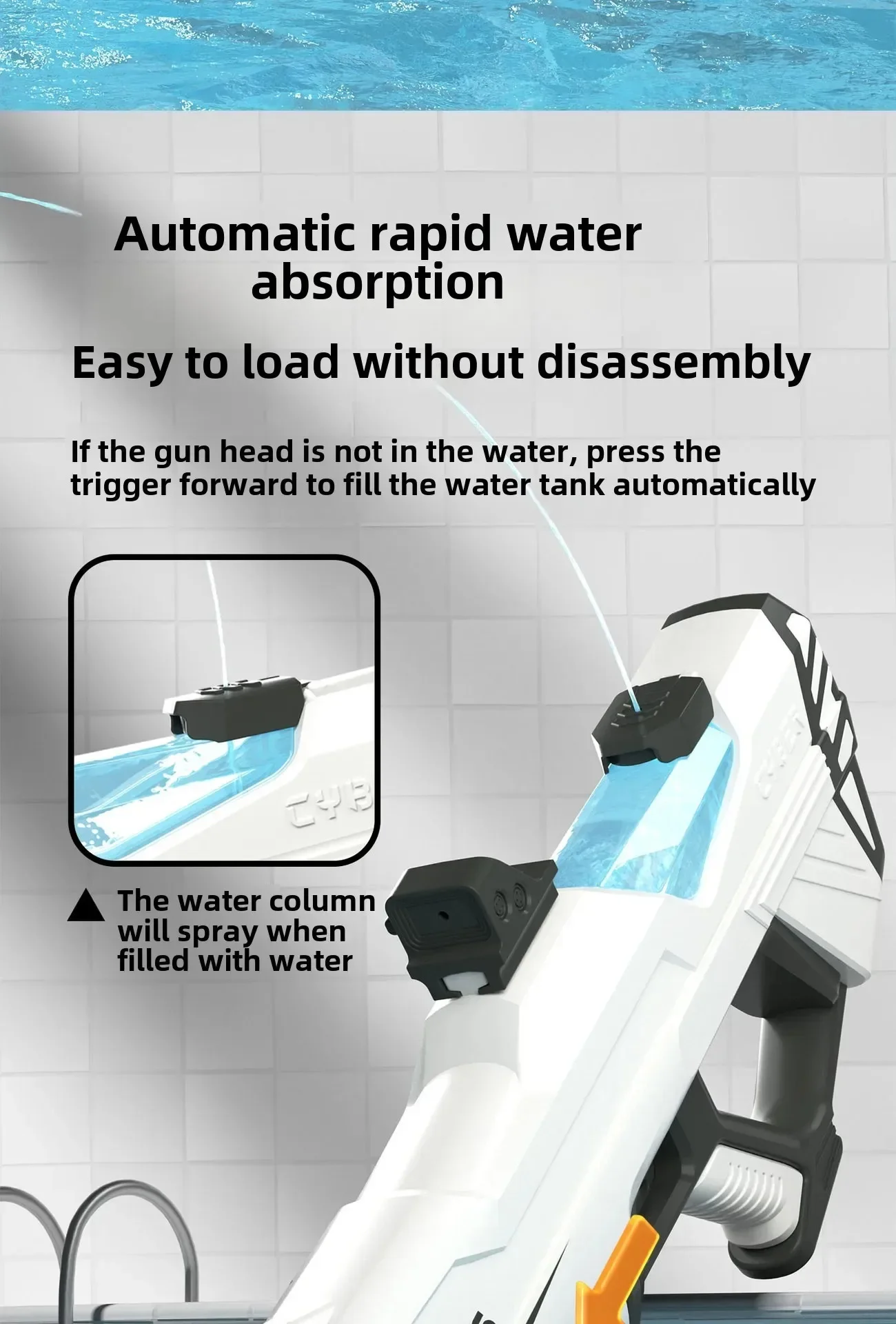 Automatic rapid water absorption

Easy to load without disassembly

If the gun head is not in the water, press the trigger forward to fill the water tank automatically

CYB

▲ The water column will spray when filled with water