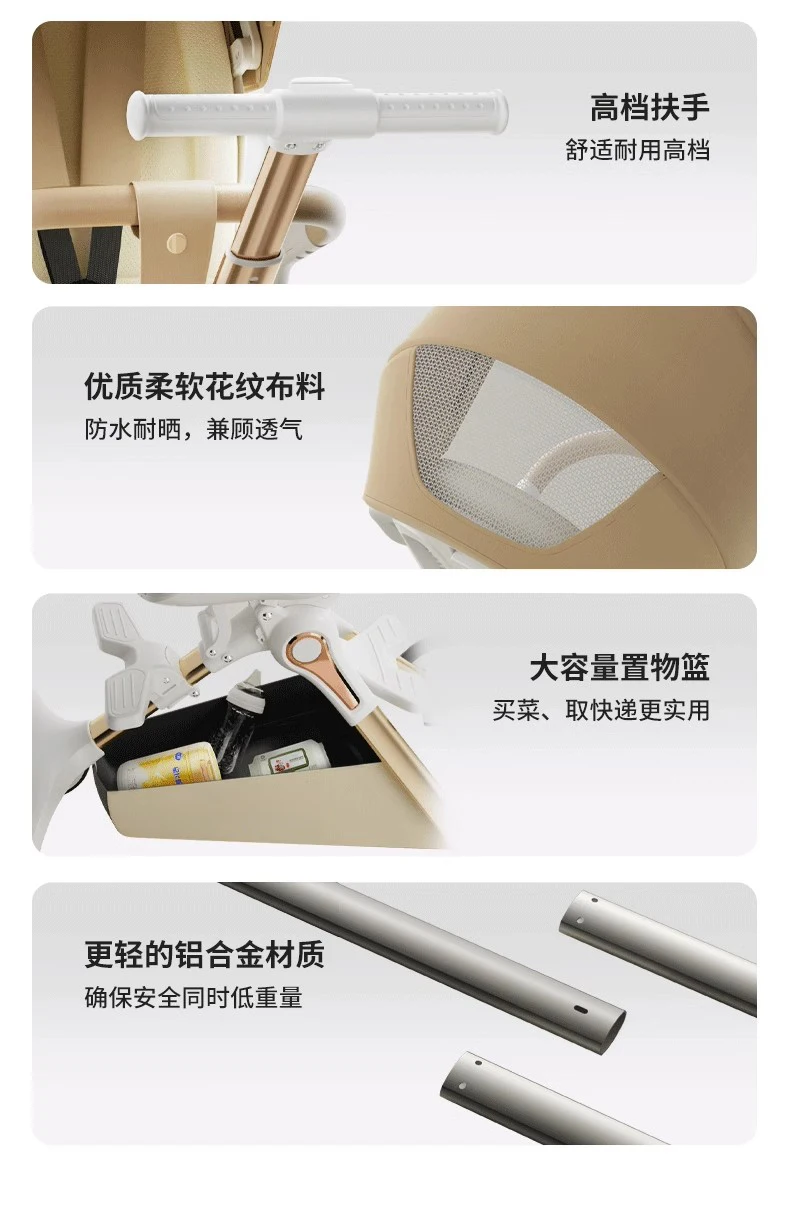 高档扶手
舒适耐用高档

优质柔软花纹布料
防水耐晒，兼顾透气

大容量置物篮
买菜、取快递更实用

更轻的铝合金材质
确保安全同时低重量