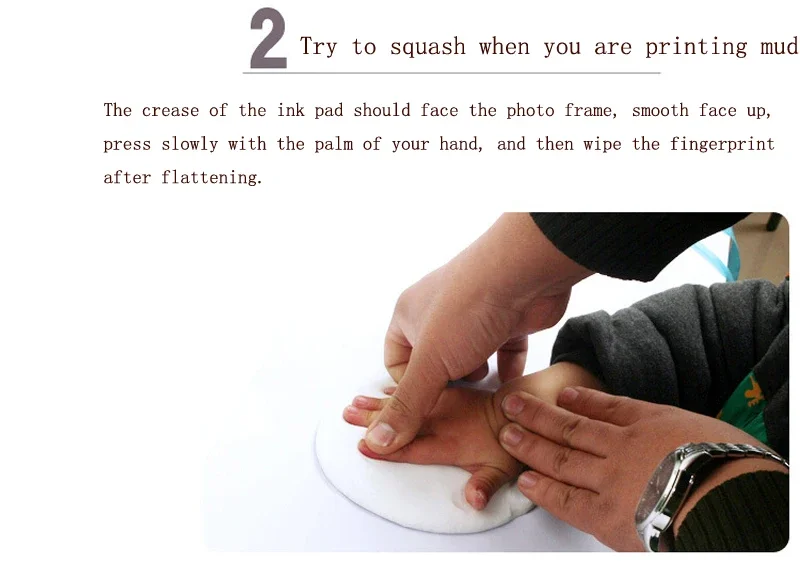 2 Try to squash when you are printing mud

The crease of the ink pad should face the photo frame, smooth face up, press slowly with the palm of your hand, and then wipe the fingerprint after flattening.