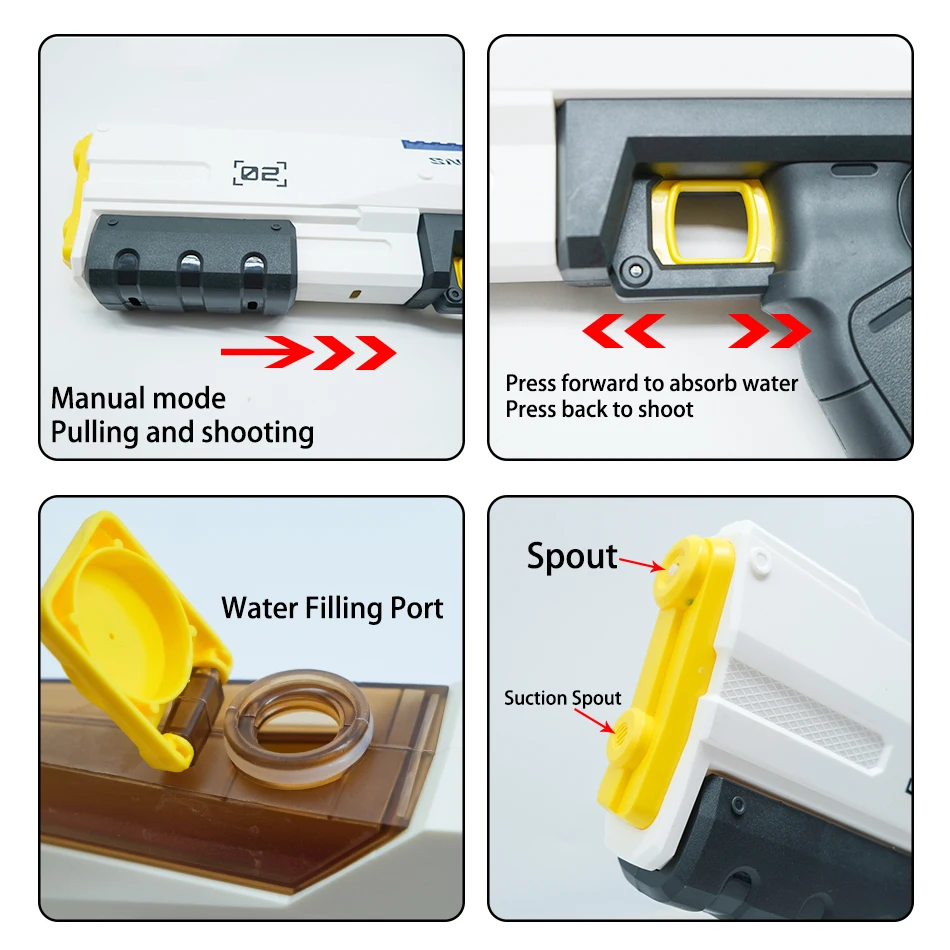 [02]

Manual mode
Pulling and shooting

Press forward to absorb water
Press back to shoot

Water Filling Port

Spout

Suction Spout