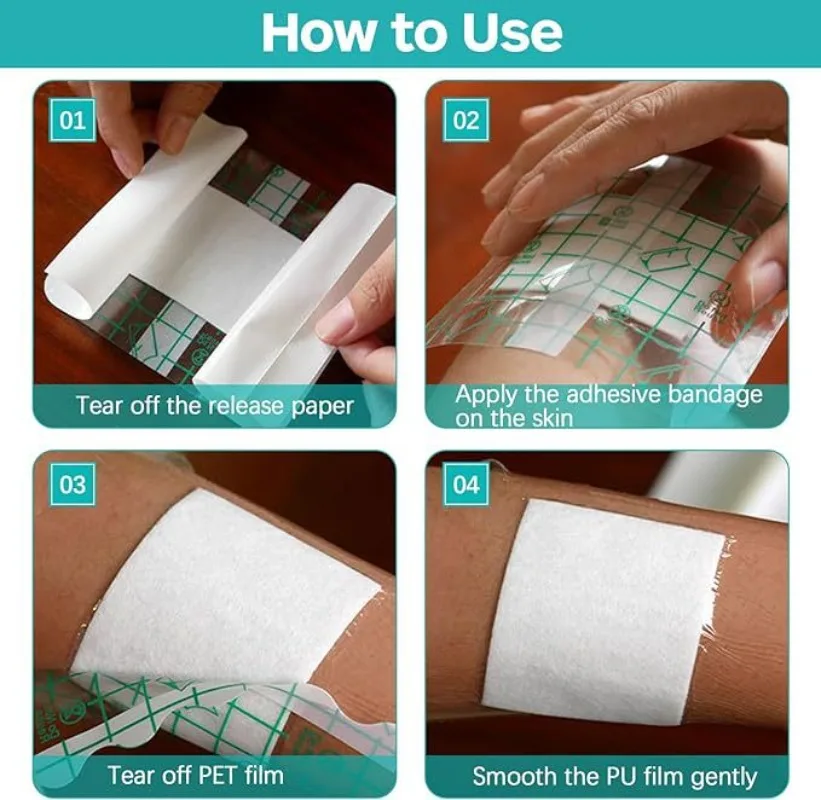 How to Use

01

Tear off the release paper

02

Apply the adhesive bandage on the skin

03

Tear off PET film

04

Smooth the PU film gently