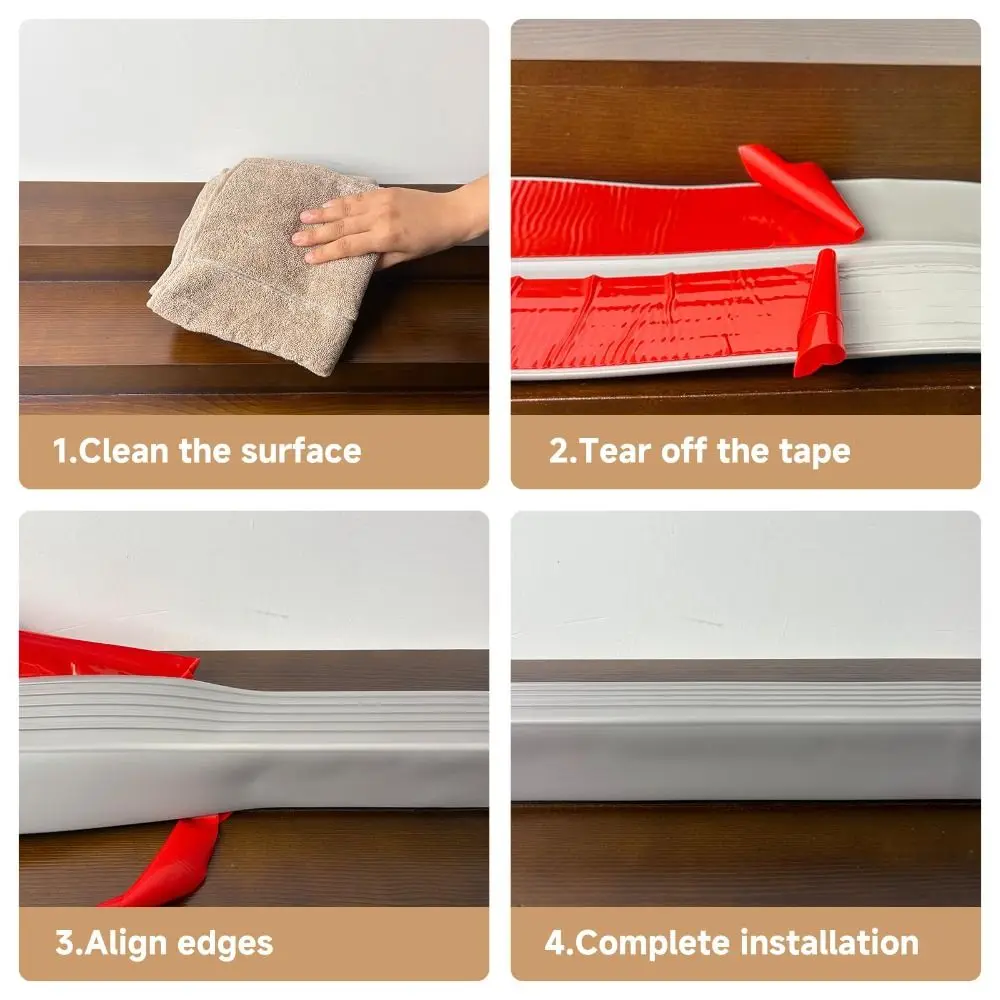 1.Clean the surface

2.Tear off the tape

3.Align edges

4.Complete installation