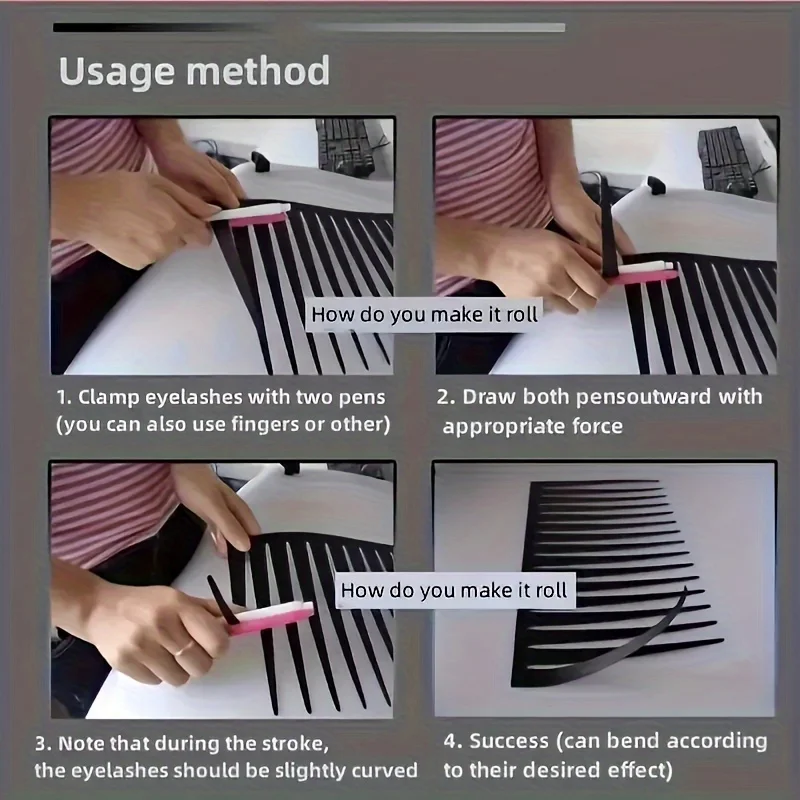 Usage method

How do you make it roll

1. Clamp eyelashes with two pens (you can also use fingers or other)

2. Draw both pensoutward with appropriate force

How do you make it roll

3. Note that during the stroke, the eyelashes should be slightly curved

4. Success (can bend according to their desired effect)