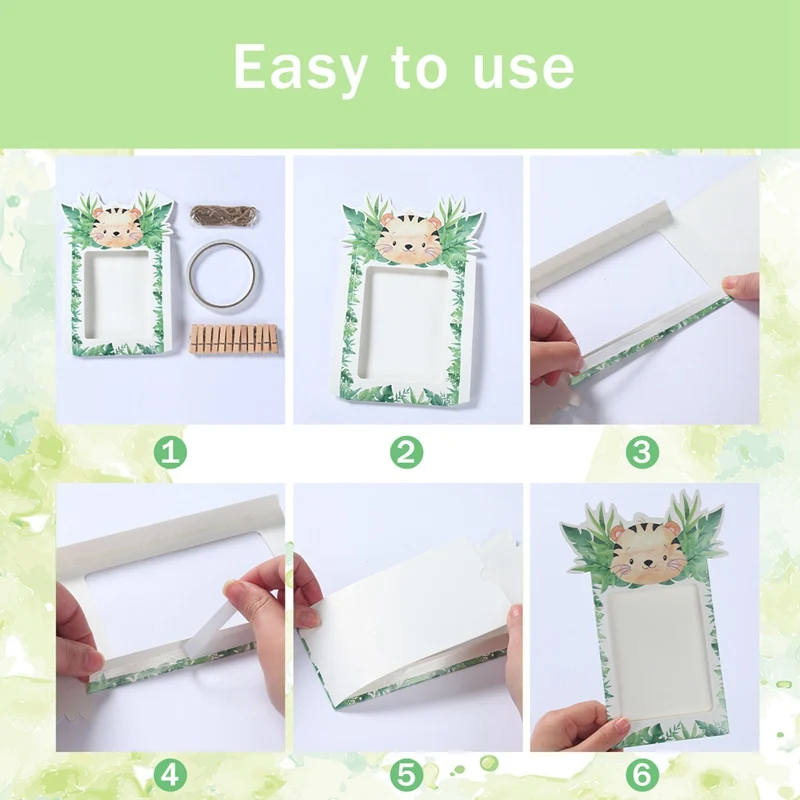 Easy to use

1

2

3

4

5

6