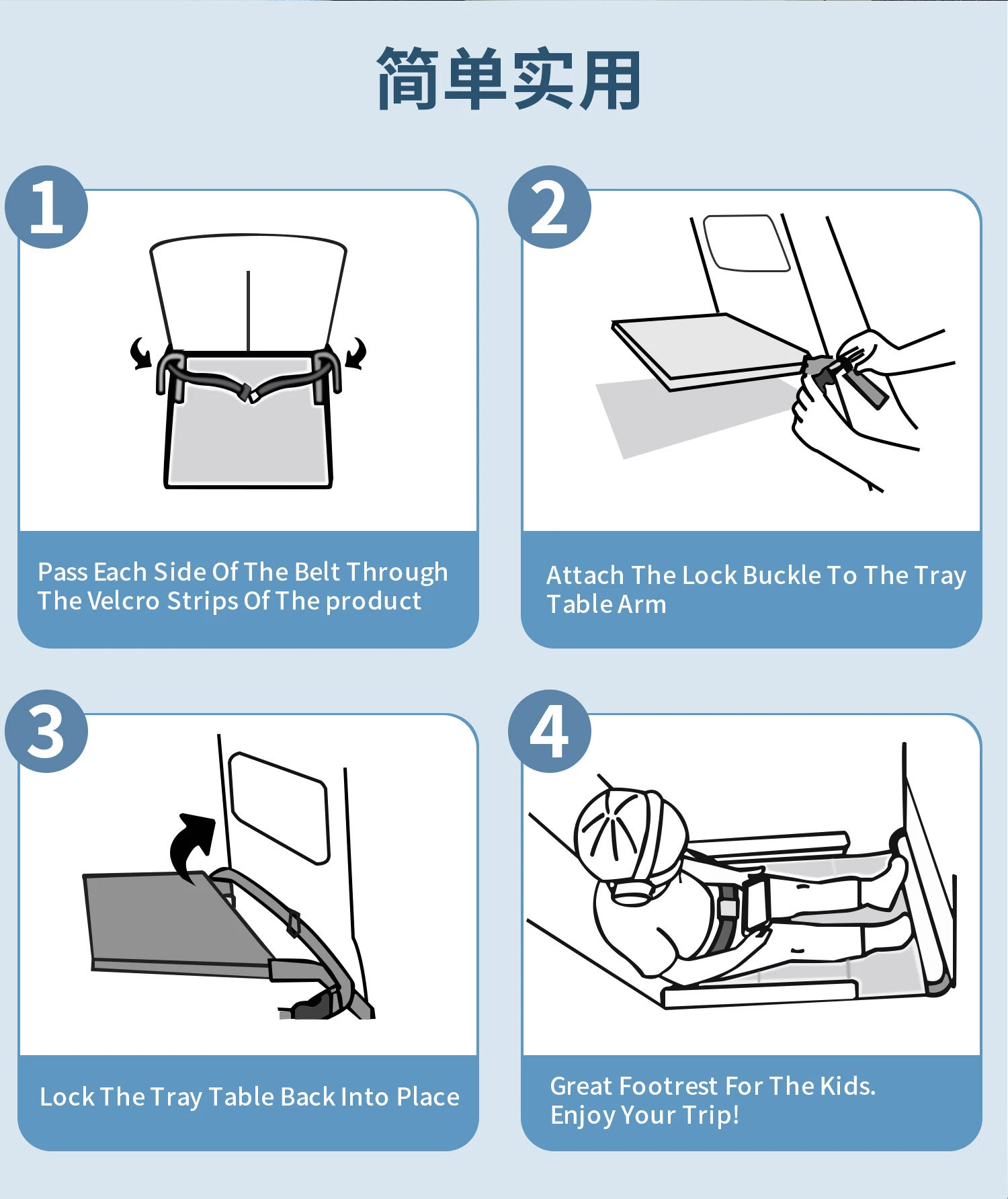 简单实用

1

Pass Each Side Of The Belt Through The Velcro Strips Of The product

2

Attach The Lock Buckle To The Tray Table Arm

3

Lock The Tray Table Back Into Place

4

Great Footrest For The Kids. Enjoy Your Trip!