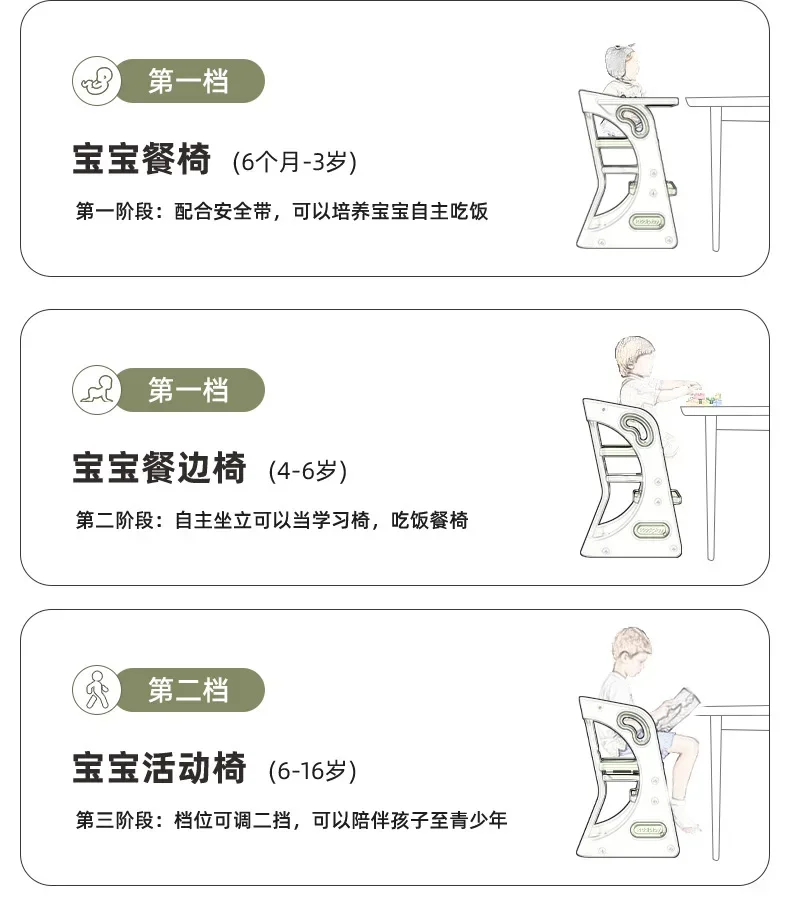 第一档

宝宝餐椅 (6个月-3岁)

第一阶段：配合安全带，可以培养宝宝自主吃饭

第一档

宝宝餐边椅 (4-6岁)

第二阶段：自主坐立可以当学习椅，吃饭餐椅

第二档

宝宝活动椅 (6-16岁)

第三阶段：档位可调二挡，可以陪伴孩子至青少年