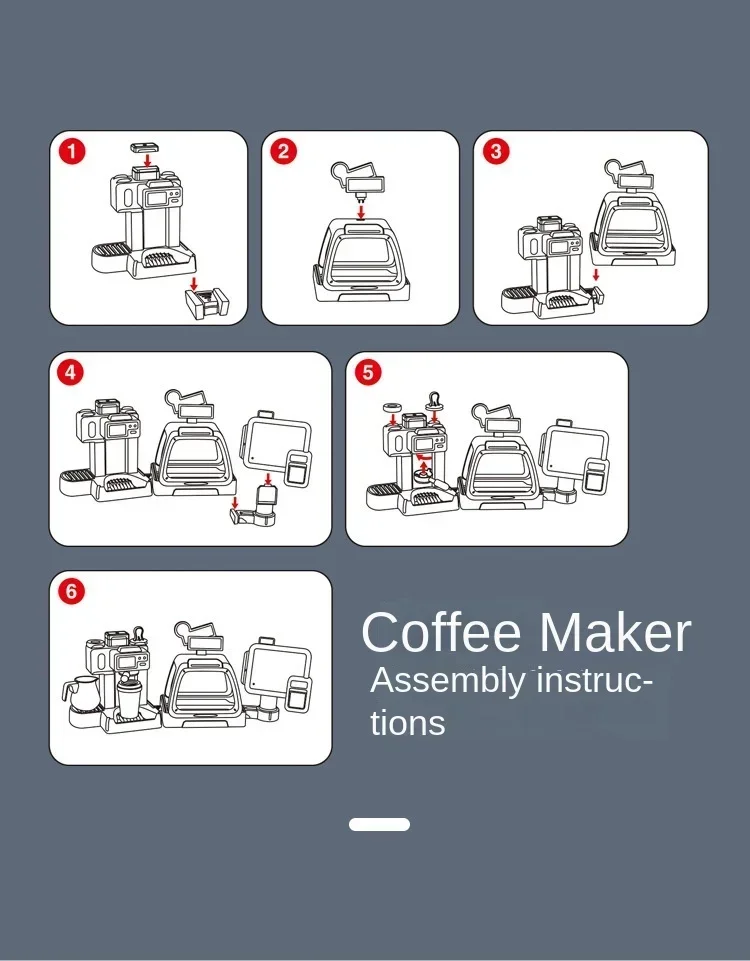 1

2

3

4

5

6

Coffee Maker

Assembly instructions