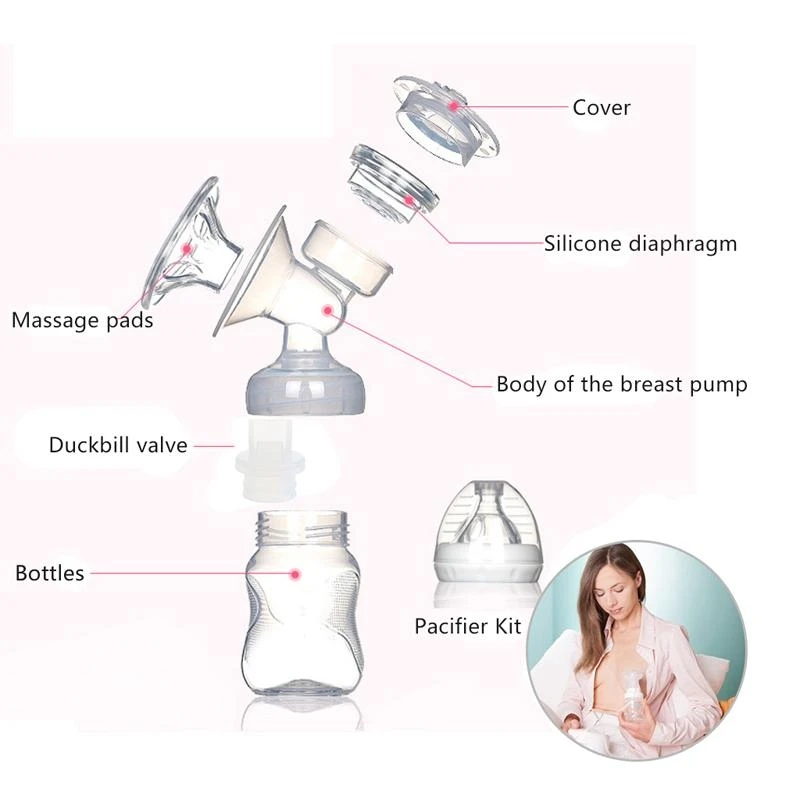 Cover

Silicone diaphragm

Massage pads

Body of the breast pump

Duckbill valve

Bottles

Pacifier Kit