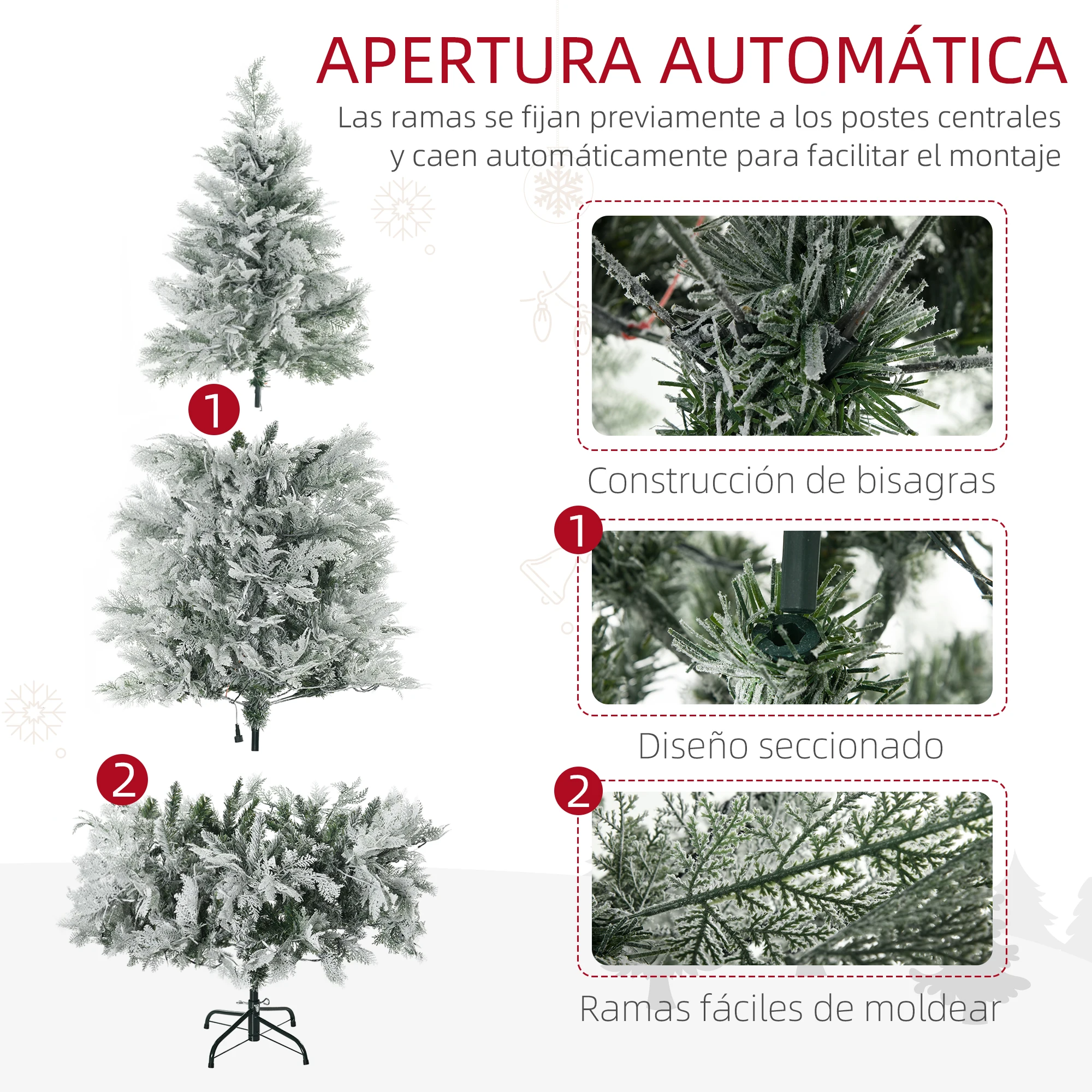 APERTURA AUTOMÁTICA

Las ramas se fijan previamente a los postes centrales y caen automáticamente para facilitar el montaje

1

2

Construcción de bisagras

1

Diseño seccionado

2

Ramas fáciles de moldear