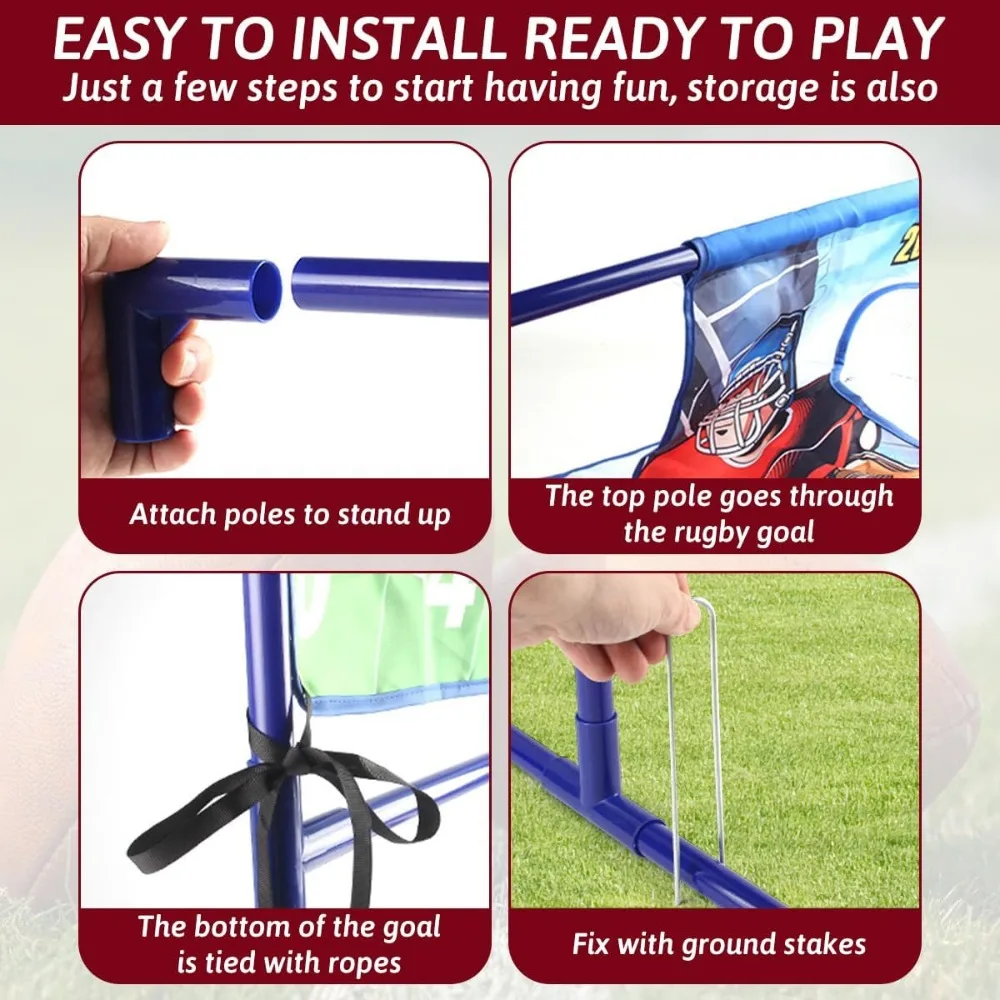 EASY TO INSTALL READY TO PLAY
Just a few steps to start having fun, storage is also

Attach poles to stand up

The top pole goes through the rugby goal

The bottom of the goal is tied with ropes

Fix with ground stakes