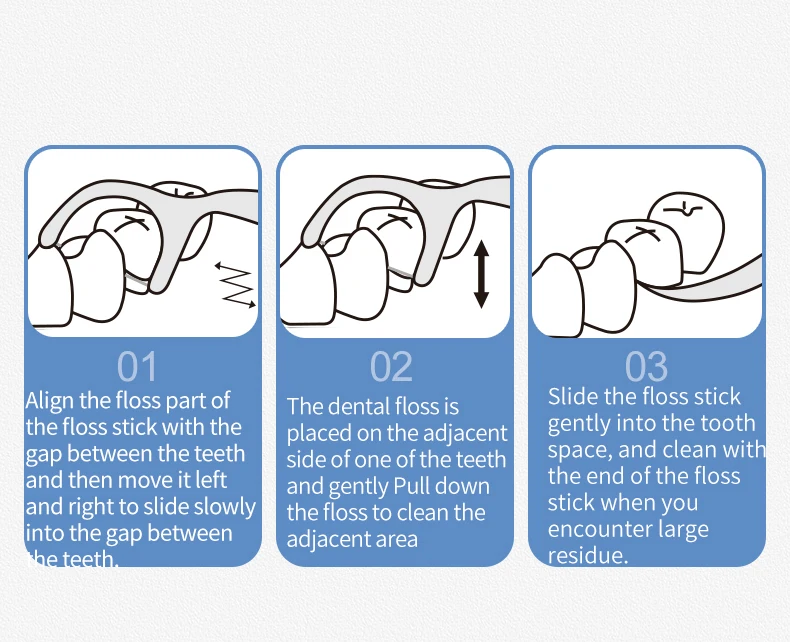 01
Align the floss part of the floss stick with the gap between the teeth and then move it left and right to slide slowly into the gap between the teeth.

02
The dental floss is placed on the adjacent side of one of the teeth and gently Pull down the floss to clean the adjacent area

03
Slide the floss stick gently into the tooth space, and clean with the end of the floss stick when you encounter large residue.