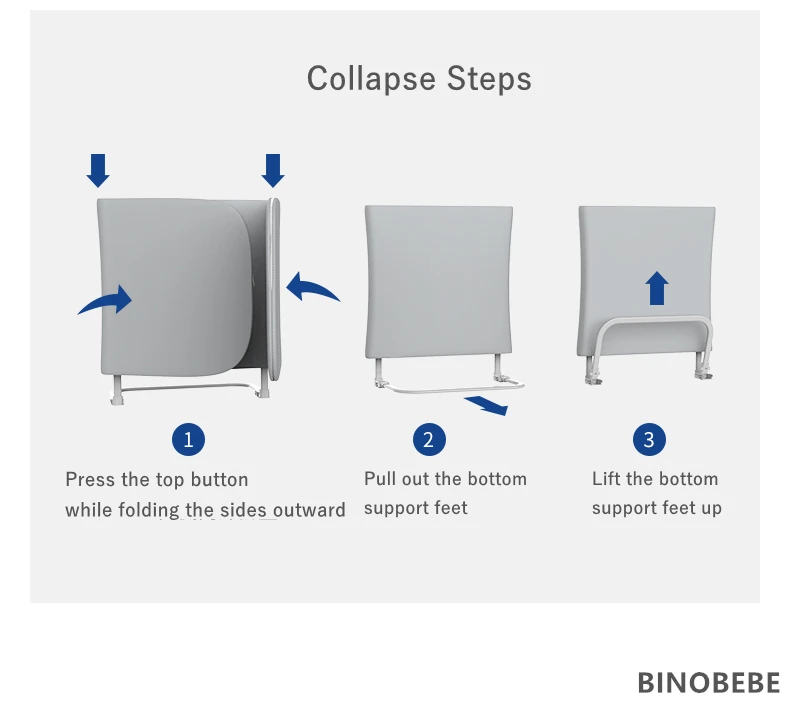 Collapse Steps

1

Press the top button while folding the sides outward

2

Pull out the bottom support feet

3

Lift the bottom support feet up

BINOBEBE