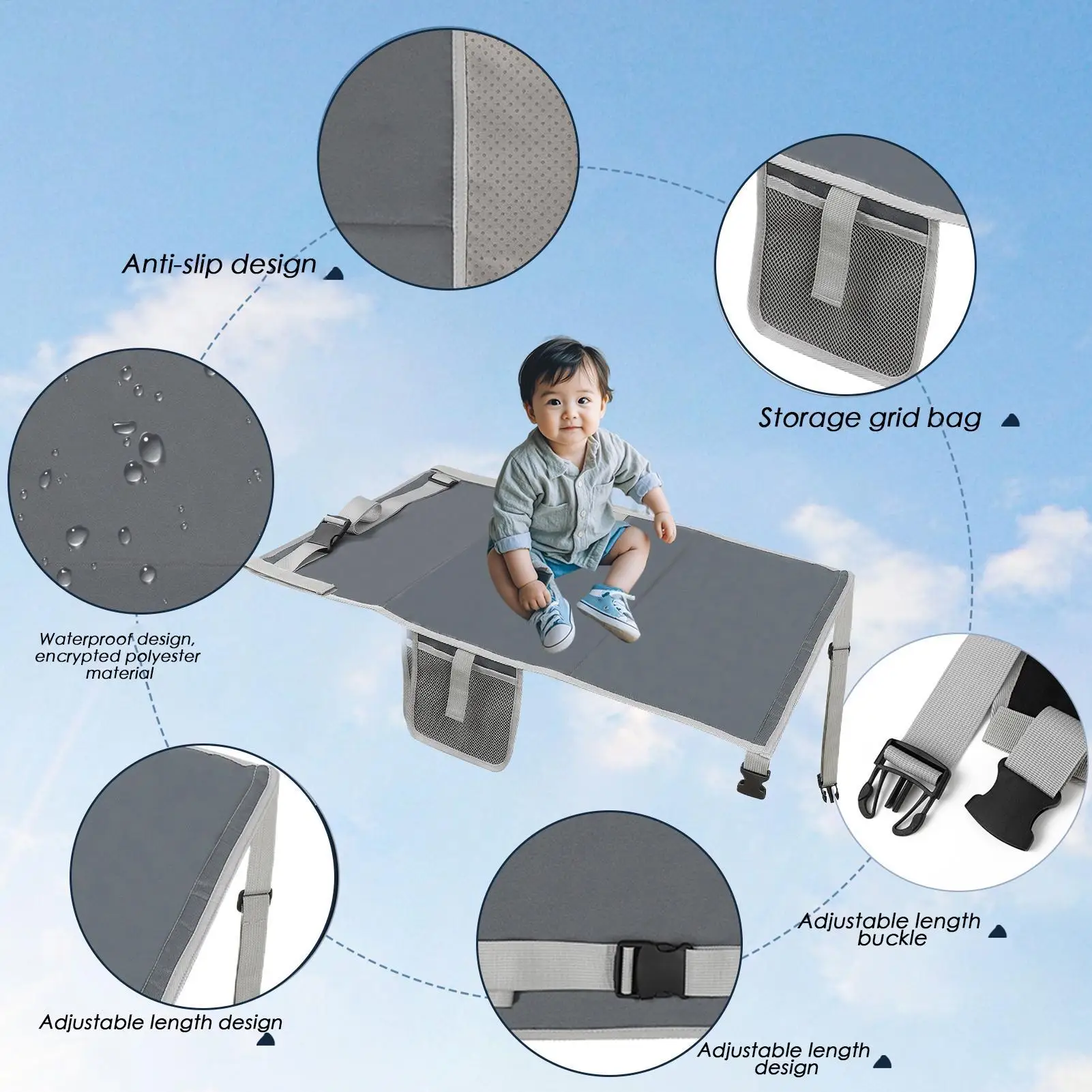 Anti-slip design

Storage grid bag

Waterproof design, encrypted polyester material

Adjustable length buckle

Adjustable length design

Adjustable length design