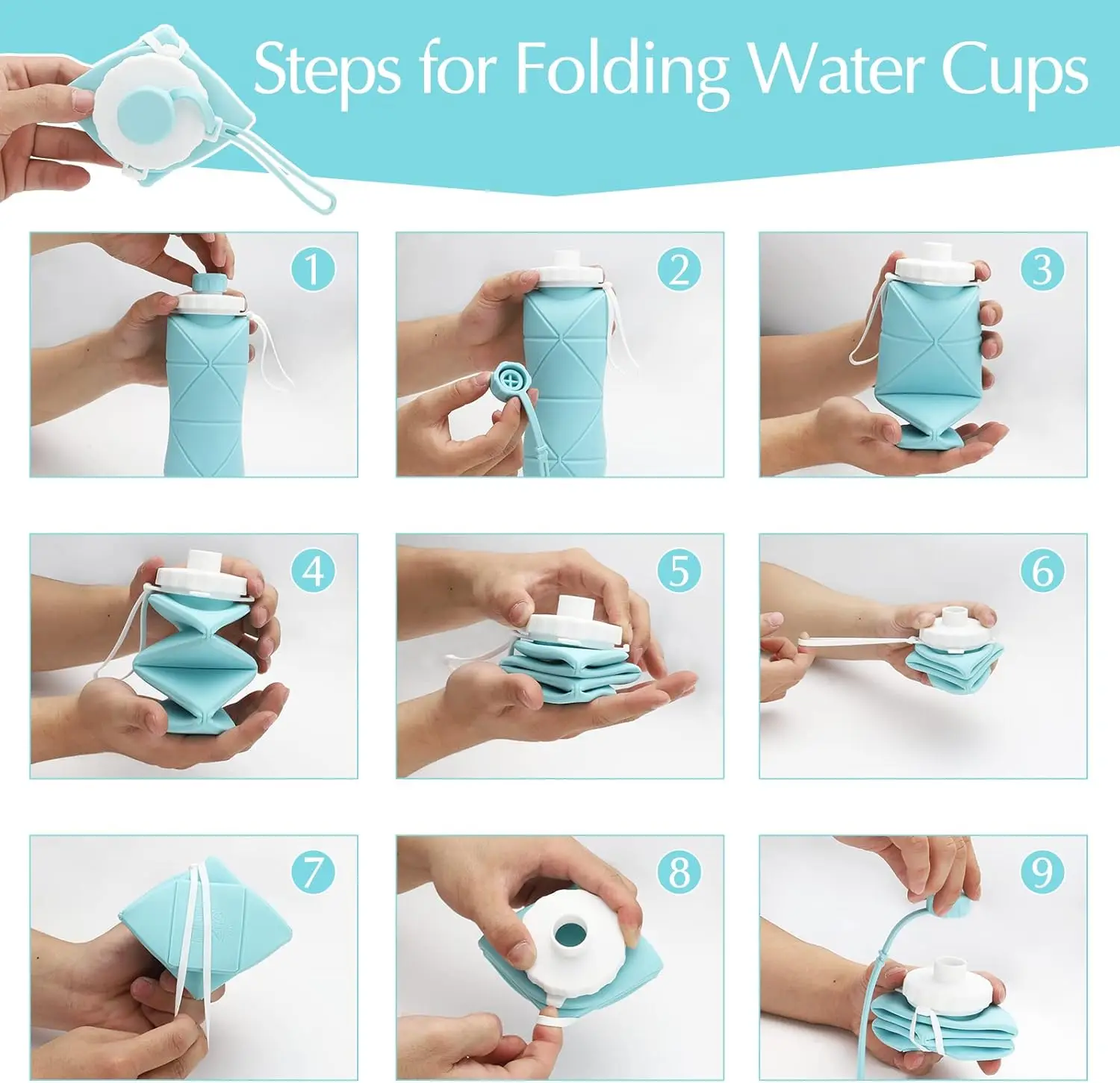 Steps for Folding Water Cups

1

2

3

4

5

6

7

8

9