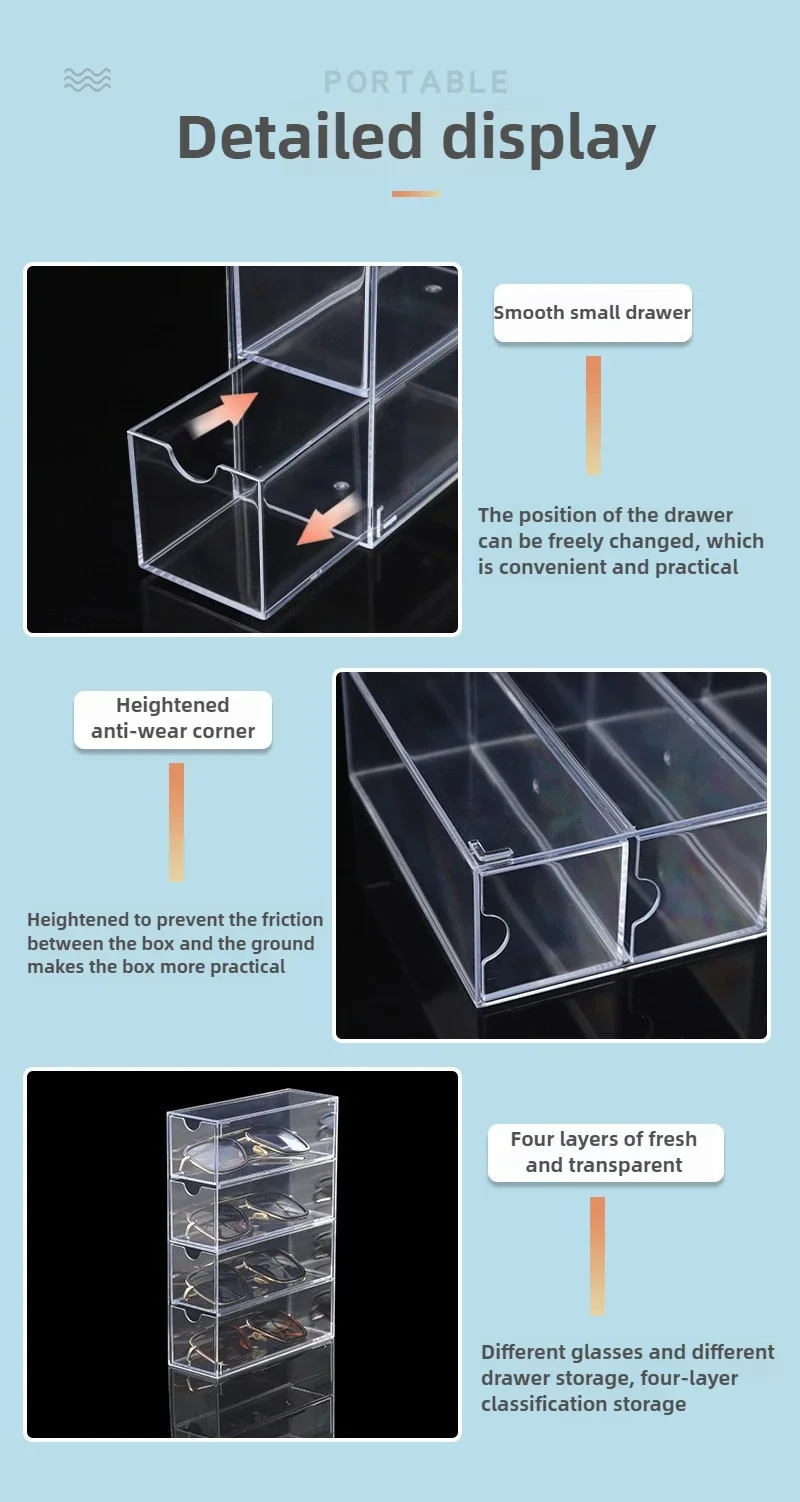 PORTABLE

Detailed display

Smooth small drawer

The position of the drawer can be freely changed, which is convenient and practical

Heightened anti-wear corner

Heightened to prevent the friction between the box and the ground makes the box more practical

Four layers of fresh and transparent

Different glasses and different drawer storage, four-layer classification storage