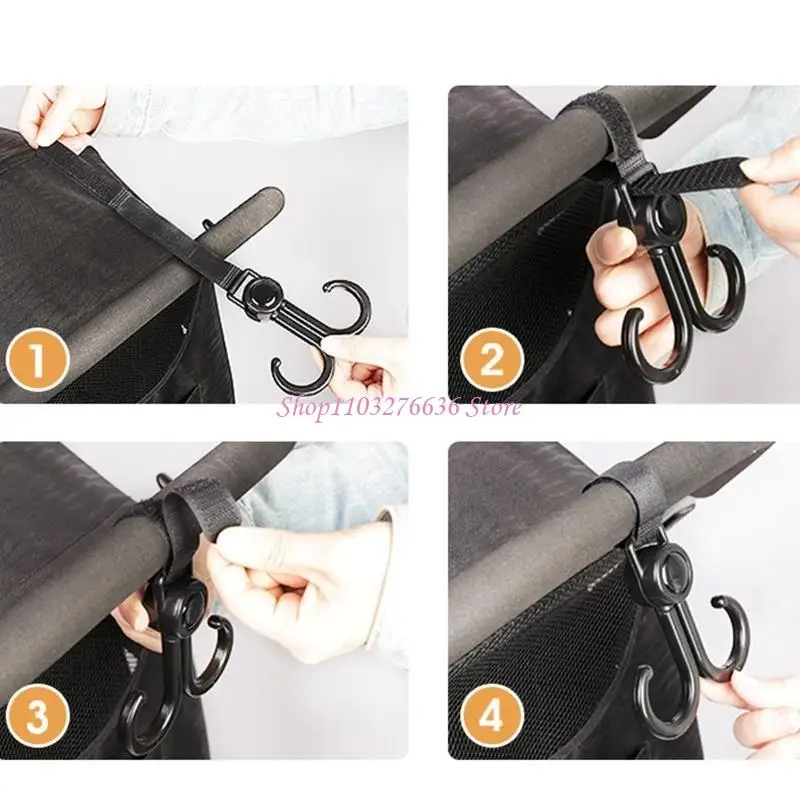 1

2

Shop1103276636 Store

3

4