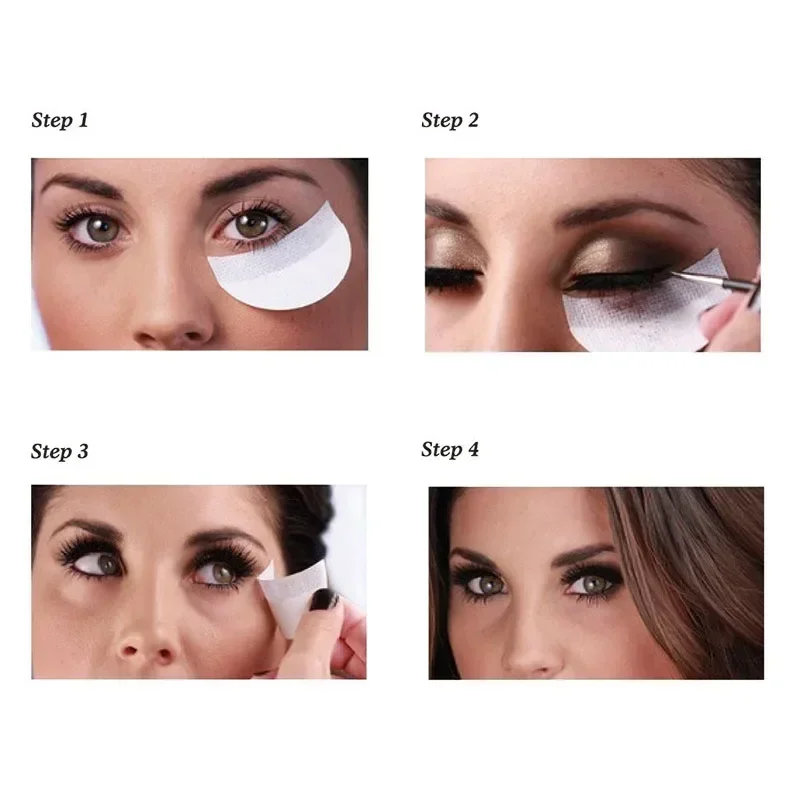 Step 1

Step 2

Step 3

Step 4