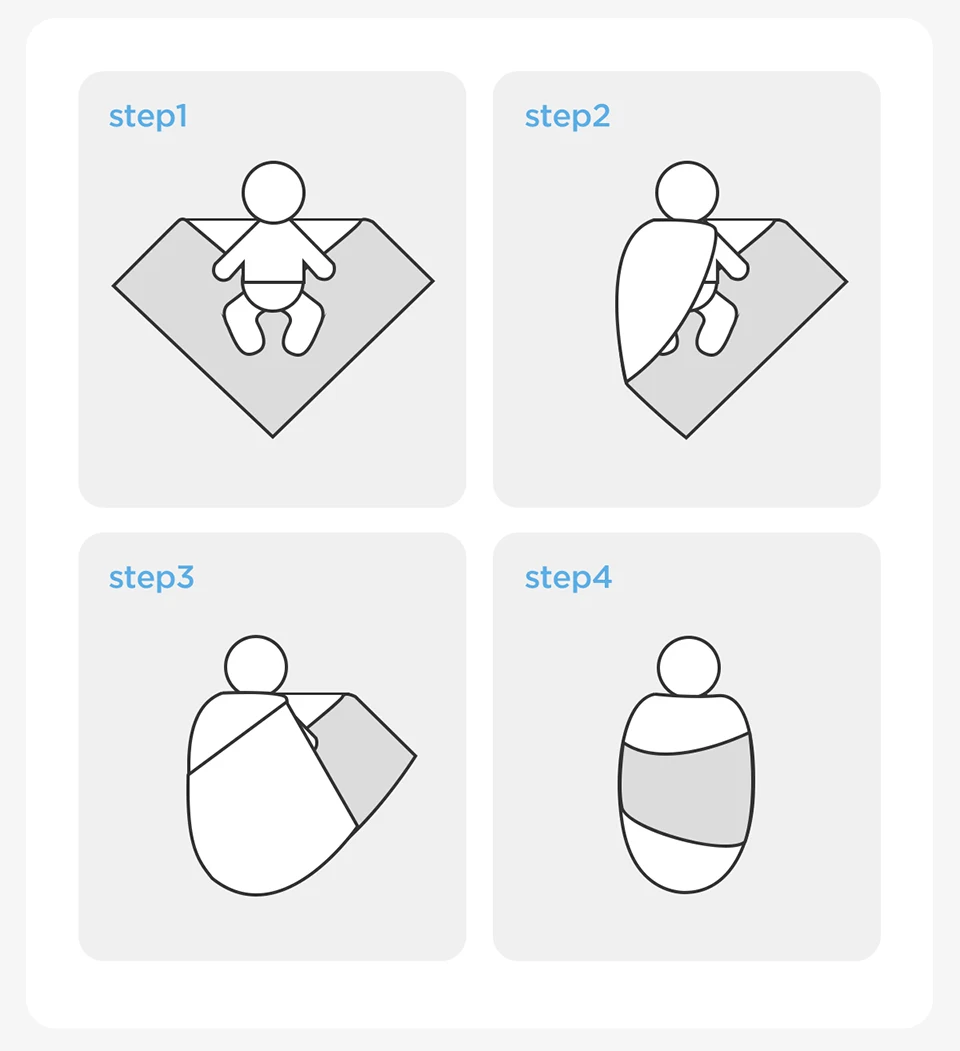 step1

step2

step3

step4