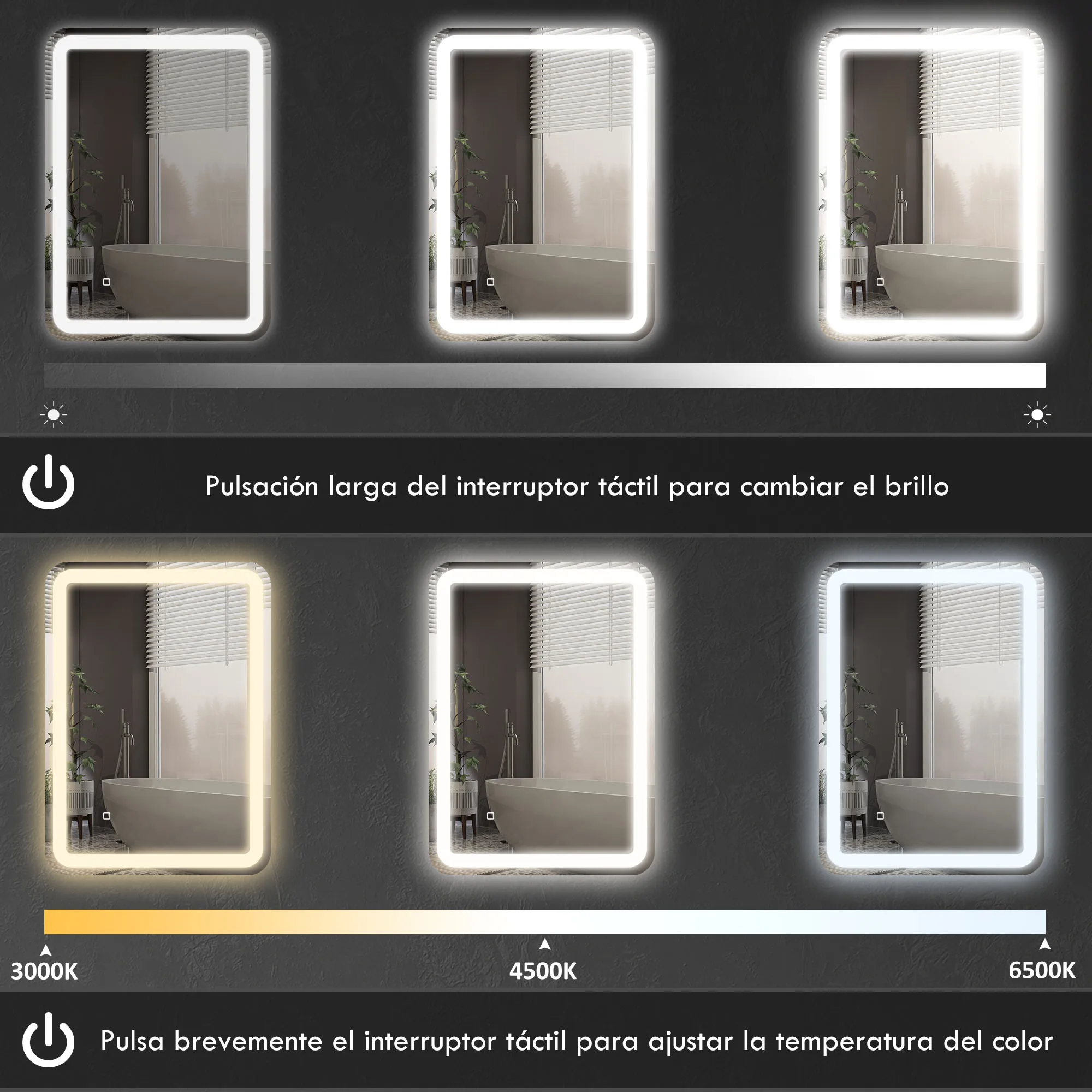 Pulsación larga del interruptor táctil para cambiar el brillo

3000K

4500K

6500K

Pulsa brevemente el interruptor táctil para ajustar la temperatura del color