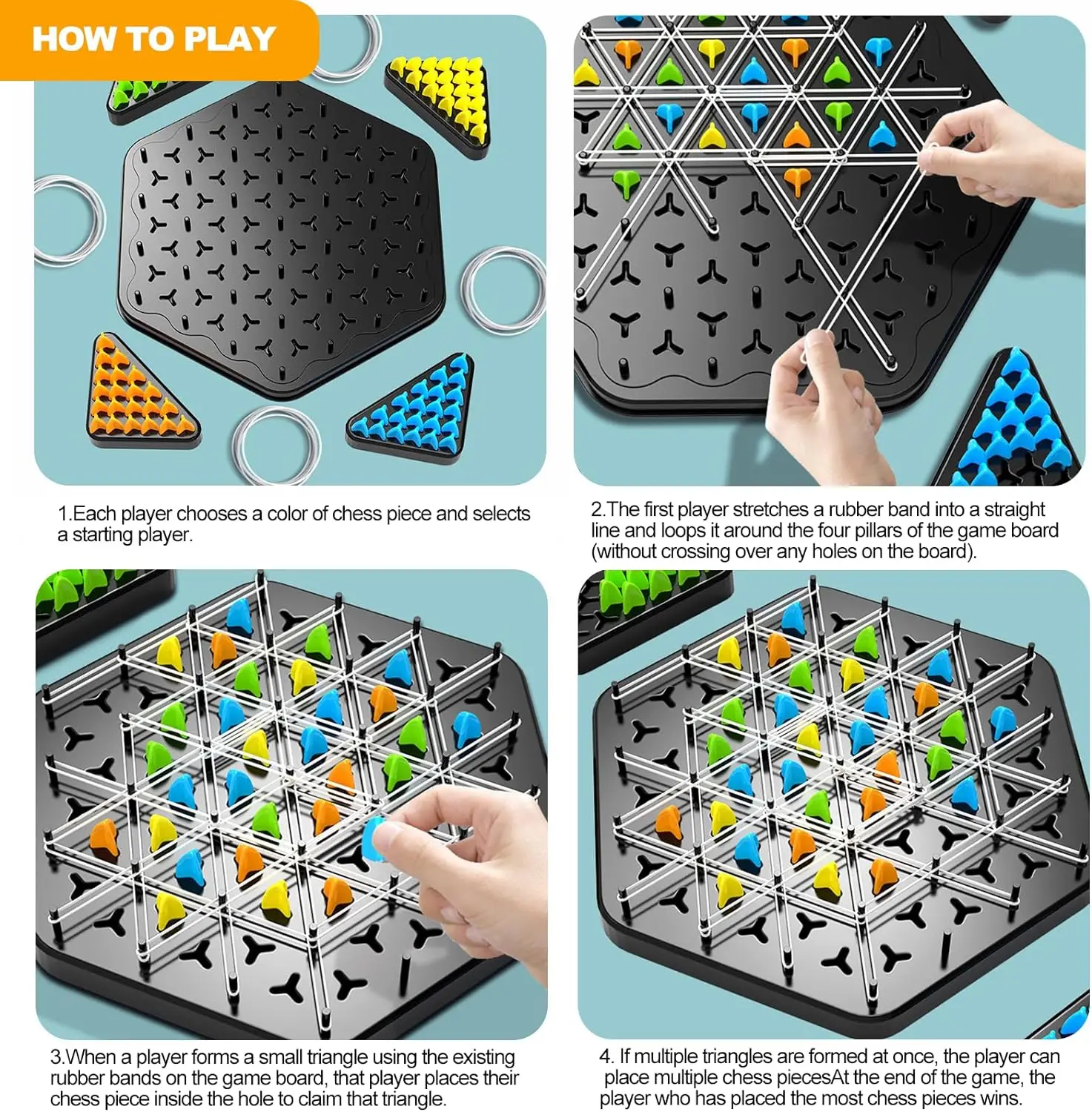 HOW TO PLAY

1.Each player chooses a color of chess piece and selects a starting player.

2.The first player stretches a rubber band into a straight line and loops it around the four pillars of the game board (without crossing over any holes on the board).

3.When a player forms a small triangle using the existing rubber bands on the game board, that player places their chess piece inside the hole to claim that triangle.

4. If multiple triangles are formed at once, the player can place multiple chess piecesAt the end of the game, the player who has placed the most chess pieces wins.