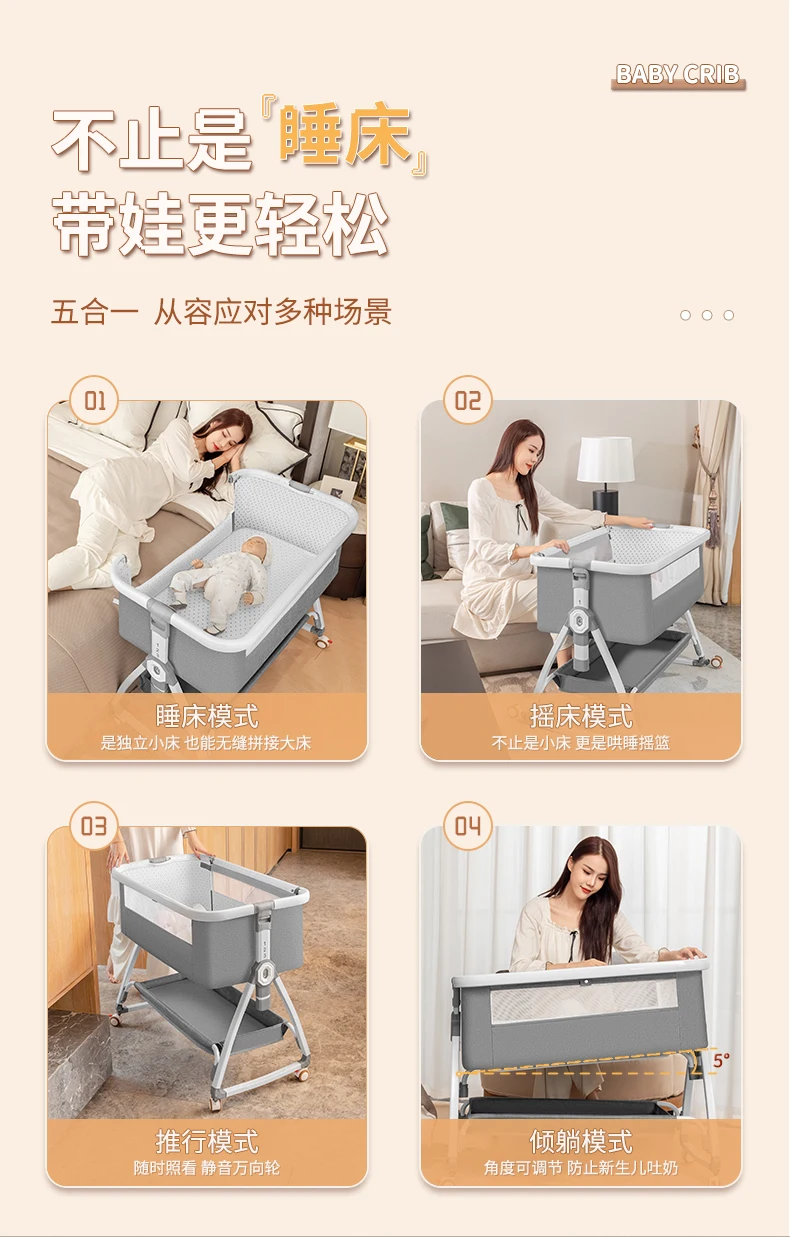 BABY CRIB

不止是『睡床』
带娃更轻松

五合一 从容应对多种场景

01
睡床模式
是独立小床 也能无缝拼接大床

02
摇床模式
不止是小床 更是哄睡摇篮

03
推行模式
随时照看 静音万向轮

04
5°
倾躺模式
角度可调节 防止新生儿吐奶