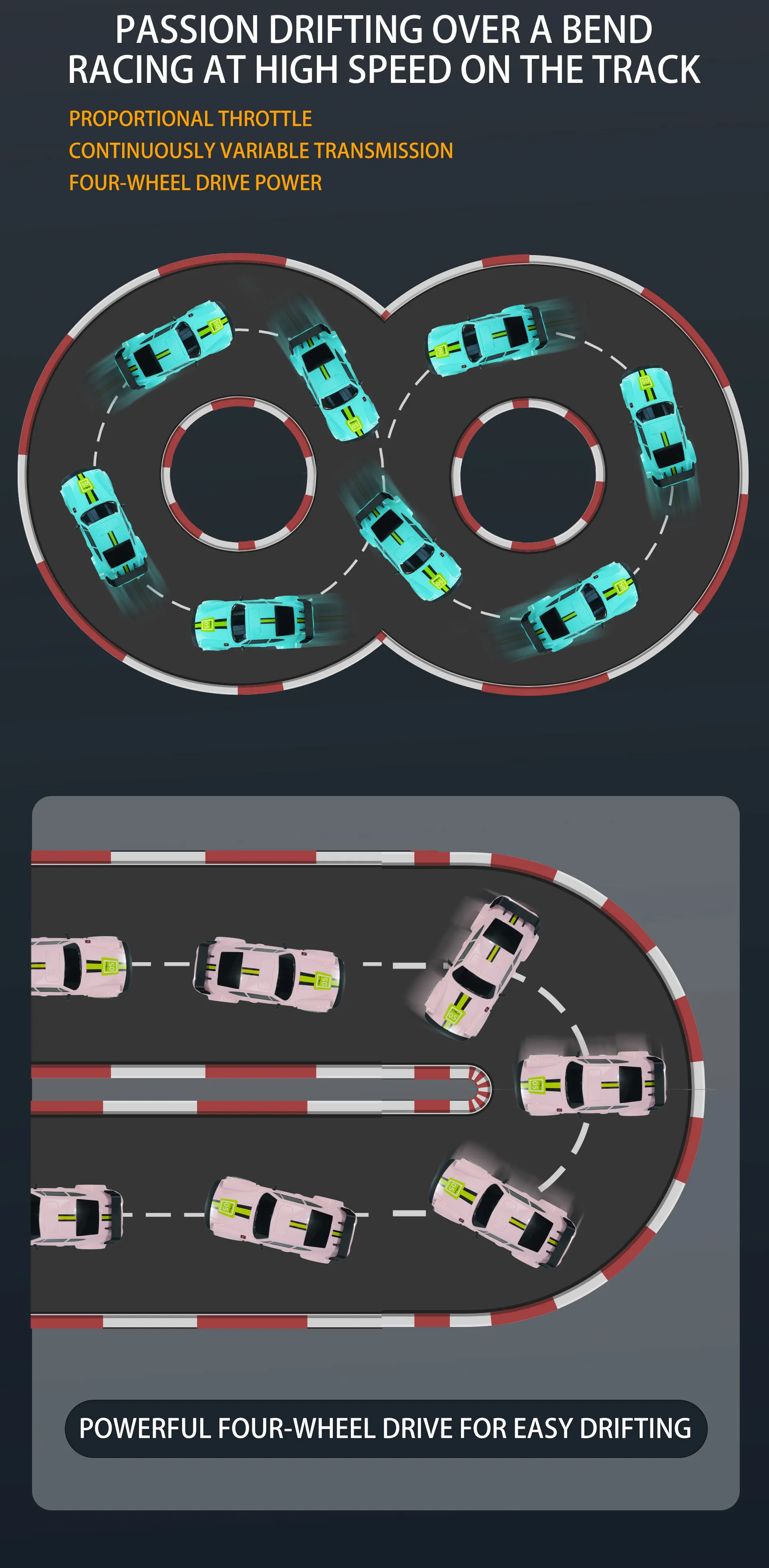 PASSION DRIFTING OVER A BEND
RACING AT HIGH SPEED ON THE TRACK

PROPORTIONAL THROTTLE
CONTINUOUSLY VARIABLE TRANSMISSION
FOUR-WHEEL DRIVE POWER

POWERFUL FOUR-WHEEL DRIVE FOR EASY DRIFTING