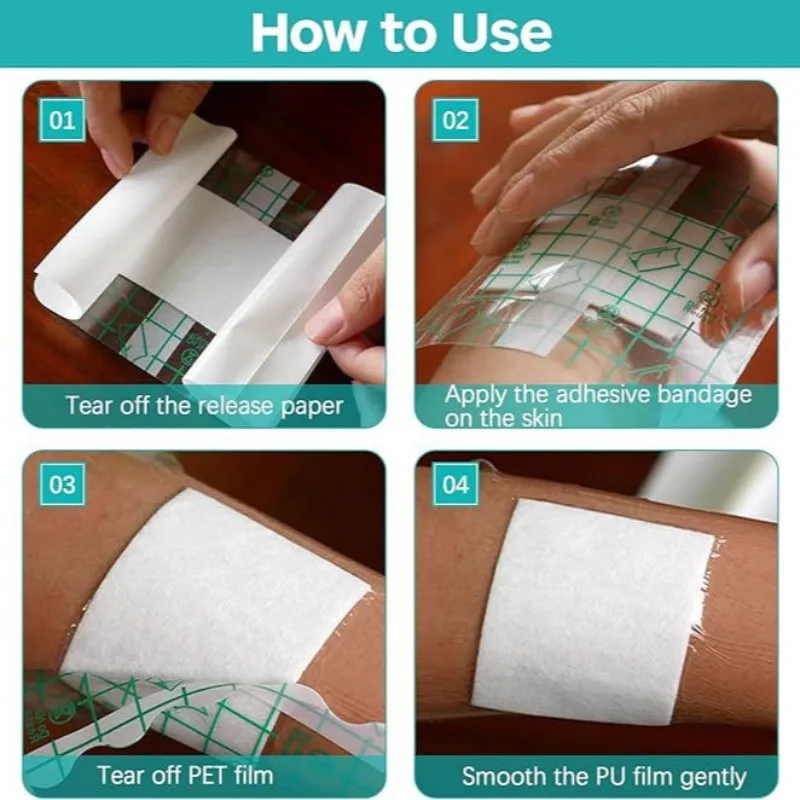 How to Use

01

Tear off the release paper

02

Apply the adhesive bandage on the skin

03

Tear off PET film

04

Smooth the PU film gently