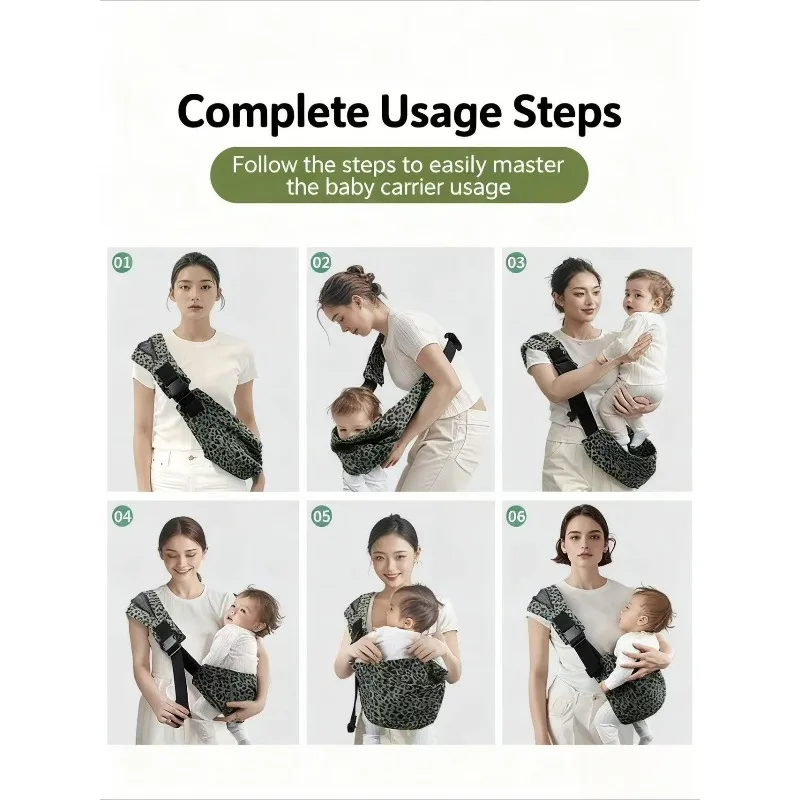 Complete Usage Steps

Follow the steps to easily master the baby carrier usage

01

02

03

04

05

06