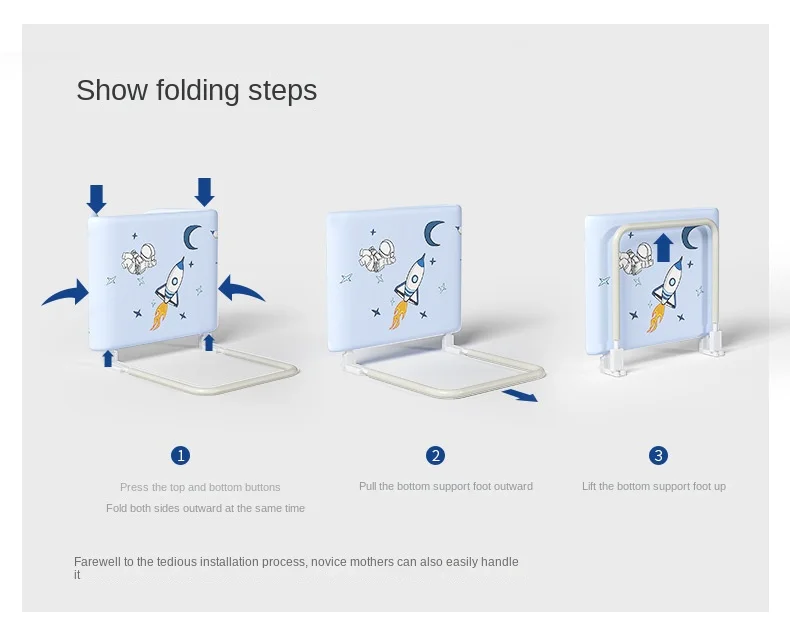 Show folding steps

1

Press the top and bottom buttons

Fold both sides outward at the same time

2

Pull the bottom support foot outward

3

Lift the bottom support foot up

Farewell to the tedious installation process, novice mothers can also easily handle it