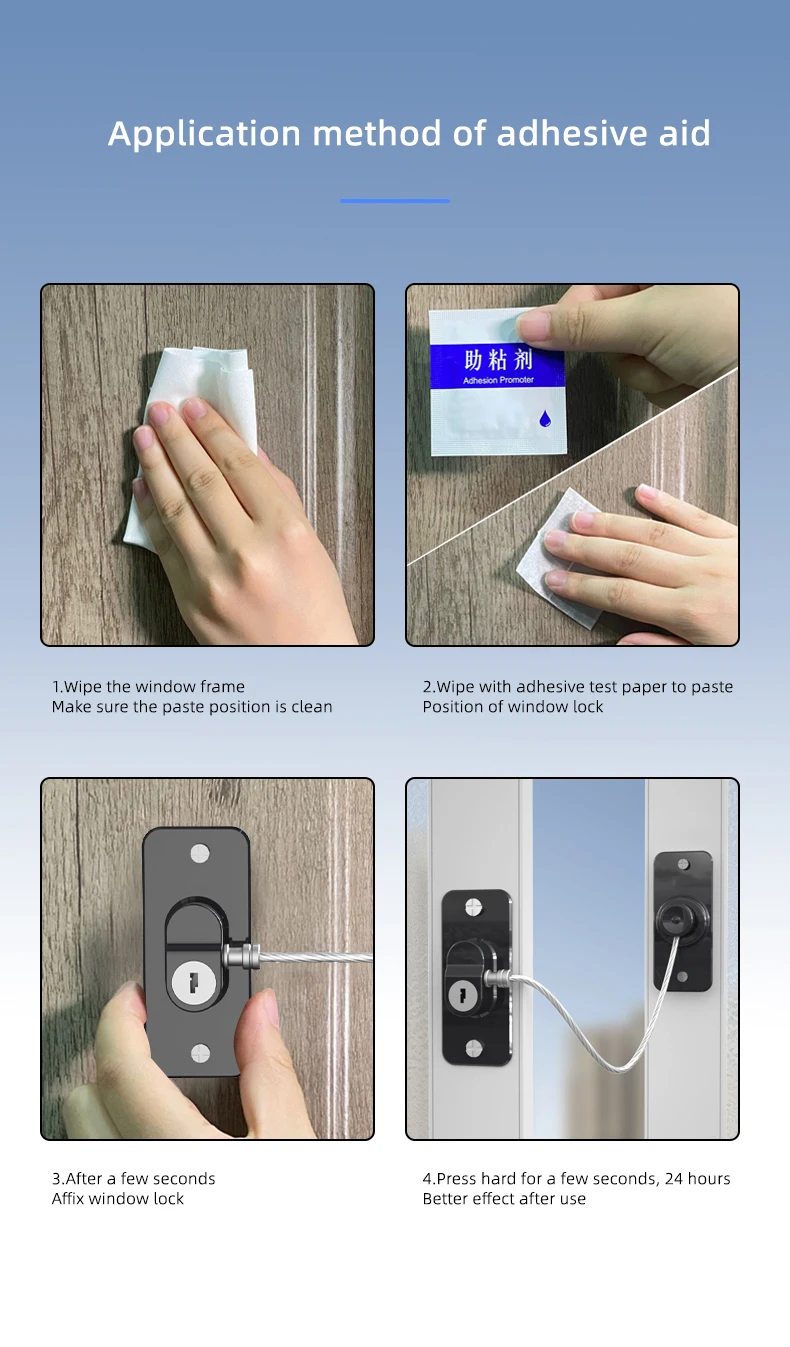 Application method of adhesive aid

助粘剂
Adhesion Promoter

1.Wipe the window frame
Make sure the paste position is clean

2.Wipe with adhesive test paper to paste
Position of window lock

3.After a few seconds
Affix window lock

4.Press hard for a few seconds, 24 hours
Better effect after use