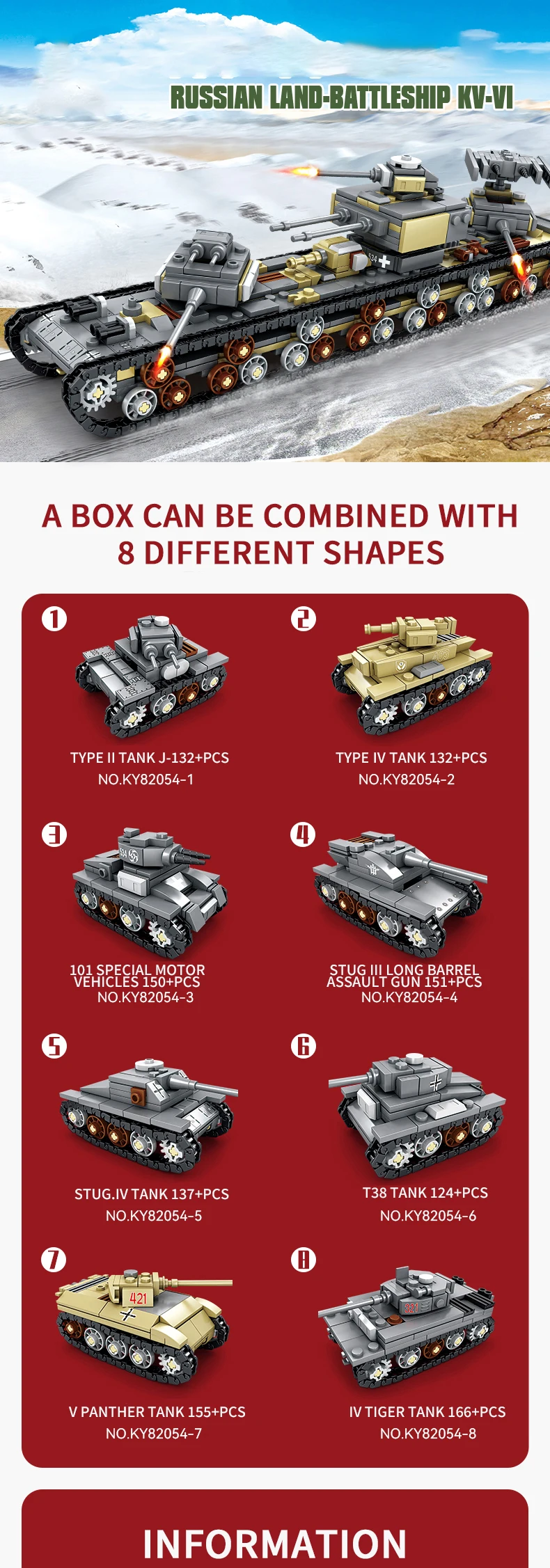 RUSSIAN LAND-BATTLESHIP KV-VI

A BOX CAN BE COMBINED WITH 8 DIFFERENT SHAPES

1

TYPE II TANK J-132+PCS
NO.KY82054-1

2

TYPE IV TANK 132+PCS
NO.KY82054-2

3

101 SPECIAL MOTOR VEHICLES 150+PCS
NO.KY82054-3

4

STUG III LONG BARREL ASSAULT GUN 151+PCS
NO.KY82054-4

5

STUG.IV TANK 137+PCS
NO.KY82054-5

6

T38 TANK 124+PCS
NO.KY82054-6

7

421

V PANTHER TANK 155+PCS
NO.KY82054-7

8

321

IV TIGER TANK 166+PCS
NO.KY82054-8

INFORMATION