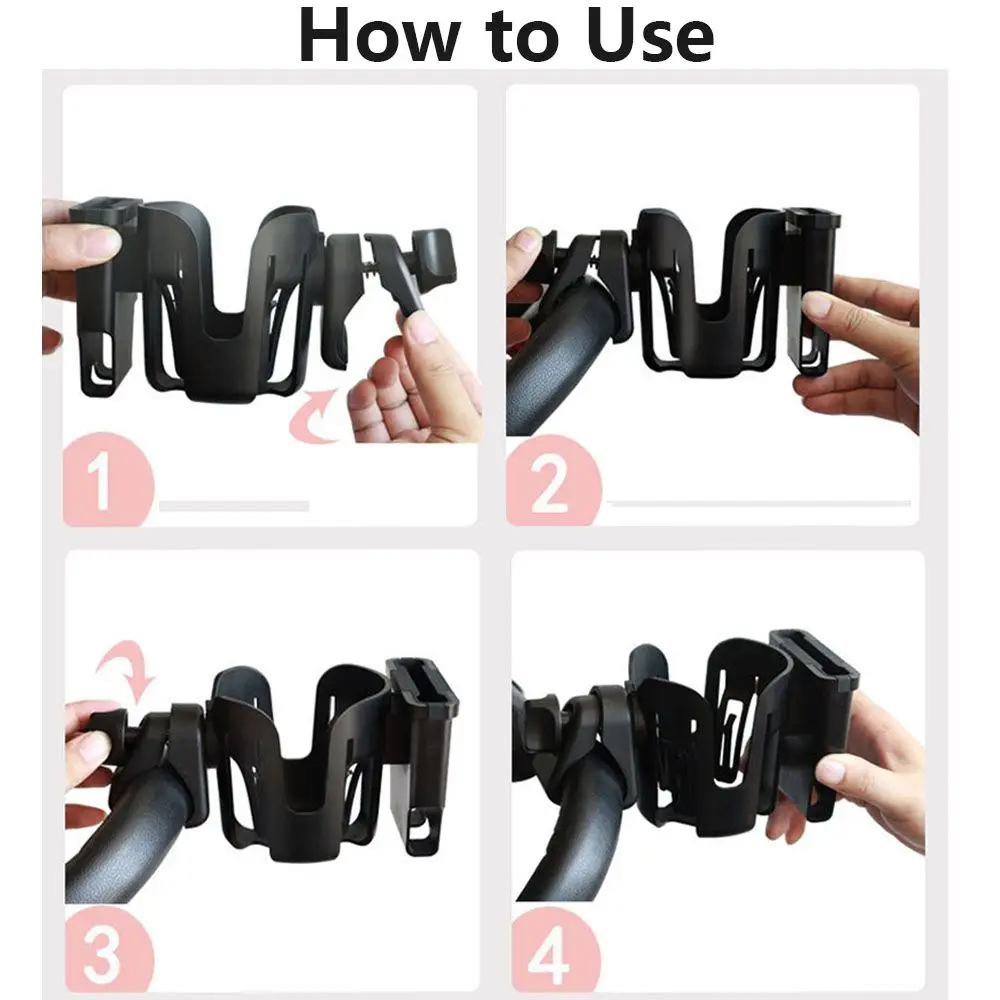 How to Use

1

2

3

4