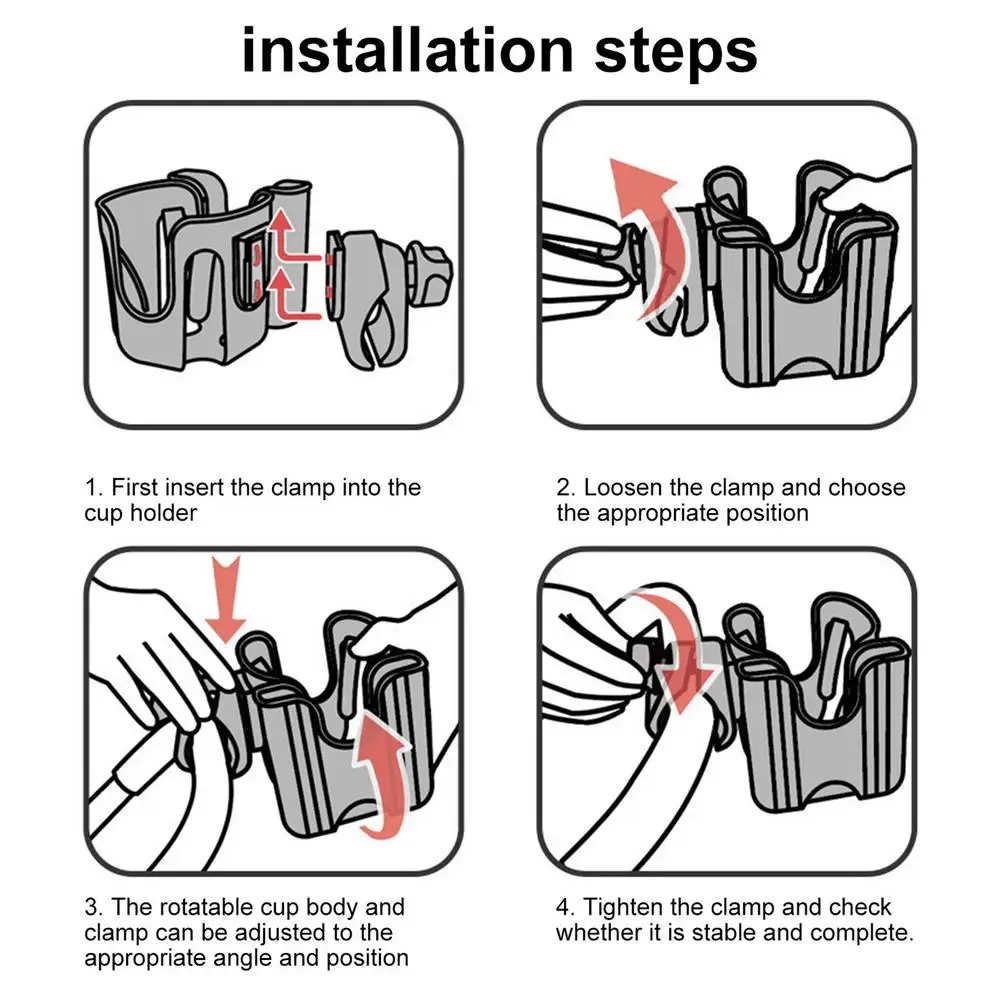 installation steps

1. First insert the clamp into the cup holder

2. Loosen the clamp and choose the appropriate position

3. The rotatable cup body and clamp can be adjusted to the appropriate angle and position

4. Tighten the clamp and check whether it is stable and complete.