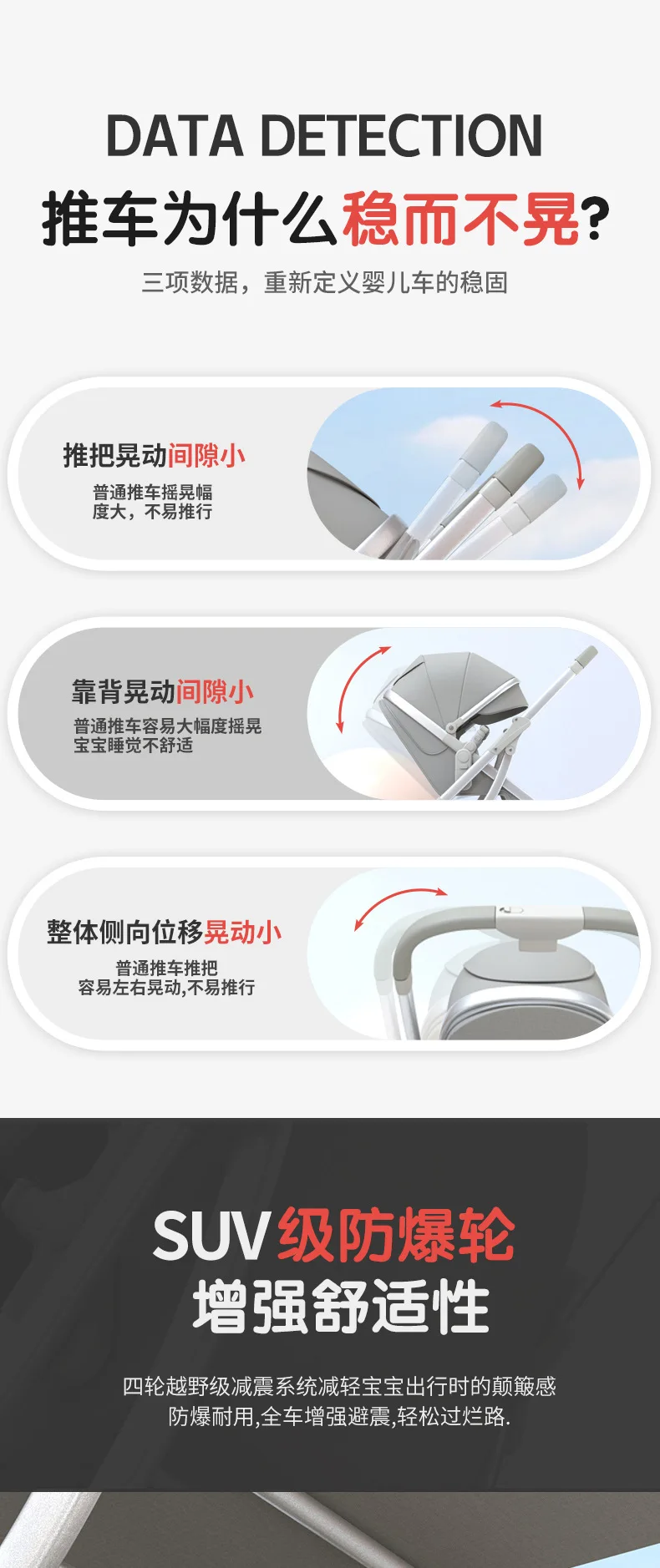 DATA DETECTION

推车为什么稳而不晃?

三项数据，重新定义婴儿车的稳固

推把晃动间隙小

普通推车摇晃幅度大，不易推行

靠背晃动间隙小

普通推车容易大幅度摇晃
宝宝睡觉不舒适

整体侧向位移晃动小

普通推车推把
容易左右晃动,不易推行

SUV级防爆轮
增强舒适性

四轮越野级减震系统减轻宝宝出行时的颠簸感
防爆耐用,全车增强避震,轻松过烂路.