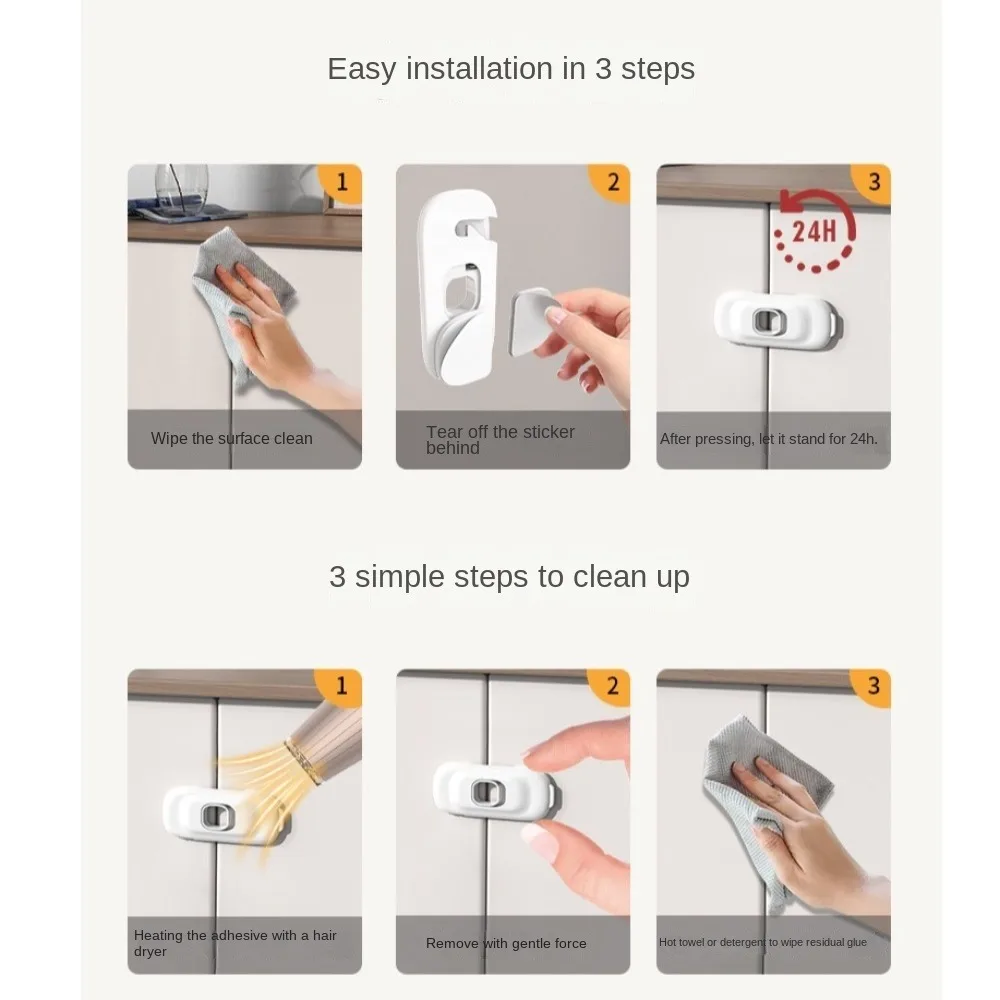 Easy installation in 3 steps

1

Wipe the surface clean

2

Tear off the sticker behind

3

24H

After pressing, let it stand for 24h.

3 simple steps to clean up

1

Heating the adhesive with a hair dryer

2

Remove with gentle force

3

Hot towel or detergent to wipe residual glue